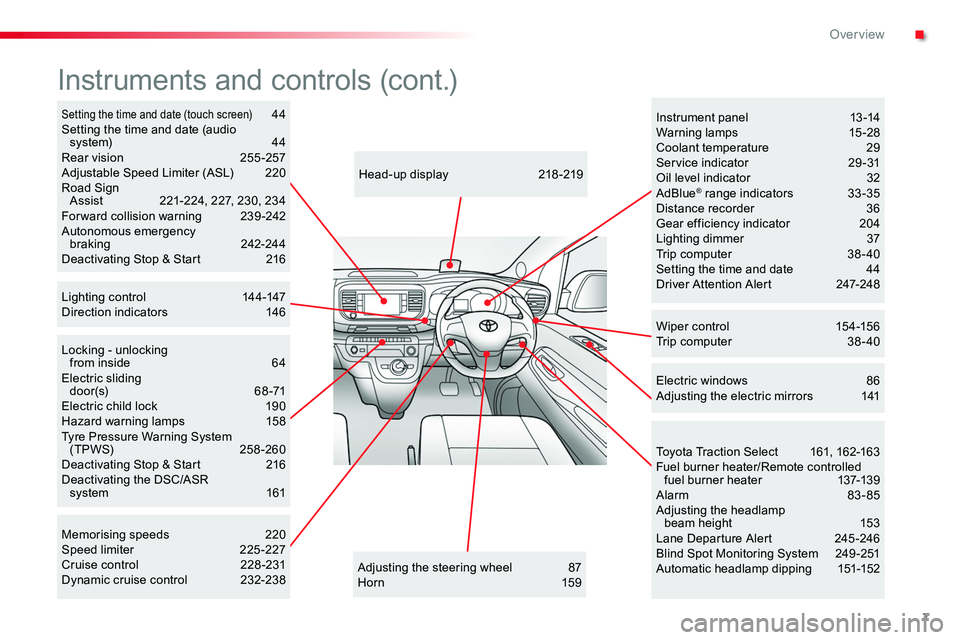 Overview

Instruments and controls (cont.)

Setting the time and date (touch screen) 44
Setting the time and date (audio system) 44
Rear vision 255-257
Adjustable Speed Limiter (ASL) 220
Road Sign Assist 221-224, 227, 230, 234
Forward collision warning 239-242
Autonomous emergency braking 242-244
Deactivating Stop & Start 216

Lighting control 144-147
Direction indicators 146

Locking - unlocking from inside 64
Electric sliding door(s) 68-71
Electric child lock 190
Hazard warning lamps 158
Tyre Pressure Warning System (TPWS) 258-260
Deactivating Stop & Start 216
Deactivating the DSC/ASR system 161

Memorising speeds 220
Speed limiter 225-227
Cruise control 228-231
Dynamic cruise control 232-238

Head-up display 218-219

Adjusting the steering wheel 87
Horn 159

Instrument panel 13-14
Warning lamps 15-28
Coolant temperature 29
Service indicator 29-31
Oil level indicator 32
AdBlue® range indicators 33-35
Distance recorder 36
Gear efficiency indicator 204
Lighting dimmer 37
Trip computer 38-40
Setting the time and date 44
Driver Attention Alert 247-248

Wiper control 154-156
Trip computer 38-40

Electric windows 86
Adjusting the electric mirrors 141

Toyota Traction Select 161, 162-163
Fuel burner heater/Remote controlled fuel burner heater 137-139
Alarm 83-85
Adjusting the headlamp beam height 153
Lane Departure Alert 245-246
Blind Spot Monitoring System 249-251
Automatic headlamp dipping 151-152

7

carmanualsonline.info