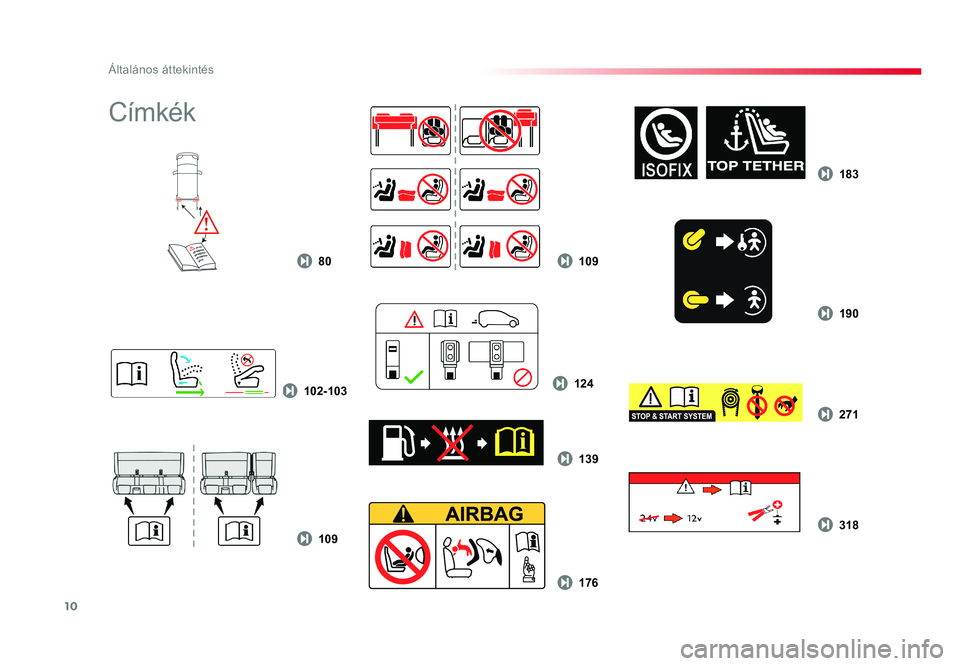 Általános áttekintés

Címkék

80

102-103

109

109

124

139

AIRBAG

176

ISOFIX

TOP TETHER

183

190

STOP & START SYSTEM

271

24v

12v

318

10

carmanualsonline.info