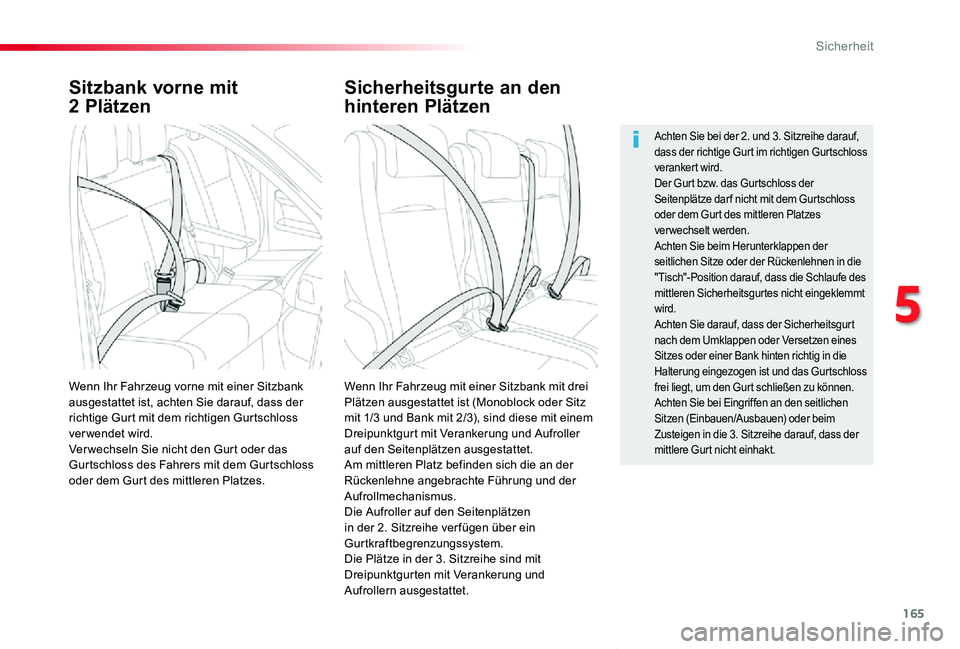 Sicherheit

Sitzbank vorne mit 2 Plätzen

Wenn Ihr Fahrzeug vorne mit einer Sitzbank ausgestattet ist, achten Sie darauf, dass der richtige Gurt mit dem richtigen Gurtschloss verwendet wird.
Verwechseln Sie nicht den Gurt oder das Gurtschloss des Fahrers mit dem Gurtschloss oder dem Gurt des mittleren Platzes.

Sicherheitsgurte an den hinteren Plätzen

Wenn Ihr Fahrzeug mit einer Sitzbank mit drei Plätzen ausgestattet ist (Monoblock oder Sitz mit 1/3 und Bank mit 2/3), sind diese mit einem Dreipunktgurt mit Verankerung und Aufroller auf den Seitenplätzen ausgestattet.
Am mittleren Platz befinden sich die an der Rückenlehne angebrachte Führung und der Aufrollmechanismus.
Die Aufroller auf den Seitenplätzen in der 2. Sitzreihe verfügen über ein Gurtkraftbegrenzungssystem.
Die Plätze in der 3. Sitzreihe sind mit Dreipunktgurten mit Verankerung und Aufrollern ausgestattet.

Achten Sie bei der 2. und 3. Sitzreihe darauf, dass der richtige Gurt im richtigen Gurtschloss verankert wird.
Der Gurt bzw. das Gurtschloss der Seitenplätze darf nicht mit dem Gurtschloss oder dem Gurt des mittleren Platzes verwechselt werden.
Achten Sie beim Herunterklappen der seitlichen Sitze oder der Rückenlehnen in die "Tisch"-Position darauf, dass die Schlaufe des mittleren Sicherheitsgurtes nicht eingeklemmt wird.
Achten Sie darauf, dass der Sicherheitsgurt nach dem Umklappen oder Versetzen eines Sitzes oder einer Bank hinten richtig in die Halterung eingezogen ist und das Gurtschloss frei liegt, um den Gurt schließen zu können.
Achten Sie bei Eingriffen an den seitlichen Sitzen (Einbauen/Ausbauen) oder beim Zusteigen in die 3. Sitzreihe darauf, dass der mittlere Gurt nicht einhakt.

5

165

carmanualsonline.info