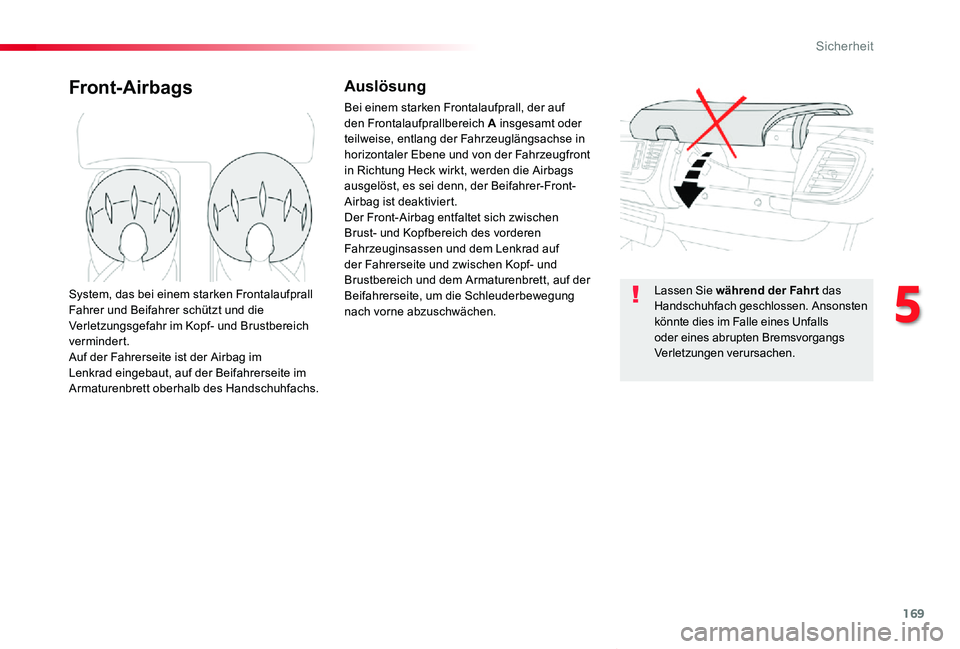 Sicherheit

Front-Airbags

System, das bei einem starken Frontalaufprall Fahrer und Beifahrer schützt und die Verletzungsgefahr im Kopf- und Brustbereich vermindert.
Auf der Fahrerseite ist der Airbag im Lenkrad eingebaut, auf der Beifahrerseite im Armaturenbrett oberhalb des Handschuhfachs.

Auslösung

Bei einem starken Frontalaufprall, der auf den Frontalaufprallbereich A insgesamt oder teilweise, entlang der Fahrzeuglängsachse in horizontaler Ebene und von der Fahrzeugfront in Richtung Heck wirkt, werden die Airbags ausgelöst, es sei denn, der Beifahrer-Front-Airbag ist deaktiviert.
Der Front-Airbag entfaltet sich zwischen Brust- und Kopfbereich des vorderen Fahrzeuginsassen und dem Lenkrad auf der Fahrerseite und zwischen Kopf- und Brustbereich und dem Armaturenbrett, auf der Beifahrerseite, um die Schleuderbewegung nach vorne abzuschwächen.

Lassen Sie während der Fahrt das Handschuhfach geschlossen. Ansonsten könnte dies im Falle eines Unfalls oder eines abrupten Bremsvorgangs Verletzungen verursachen.

5

169

carmanualsonline.info