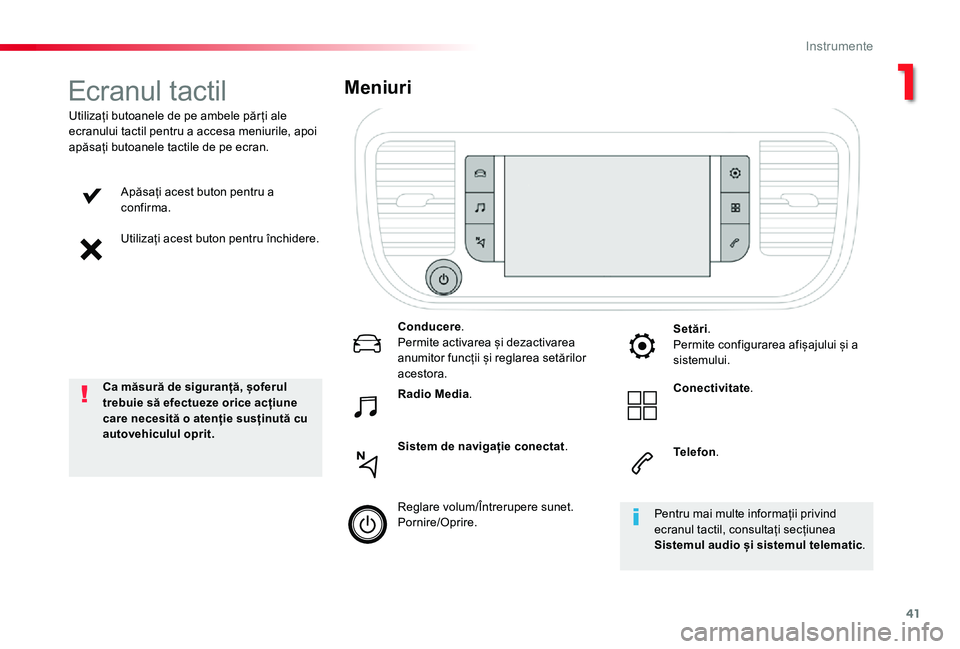 Instrumente

1

Ecranul tactil

Utilizați butoanele de pe ambele părți ale ecranului tactil pentru a accesa meniurile, apoi apăsați butoanele tactile de pe ecran.

Apăsați acest buton pentru a confirma.

Utilizați acest buton pentru închidere.

Ca măsură de siguranță, șoferul trebuie să efectueze orice acțiune care necesită o atenție susținută cu autovehiculul oprit.

Meniuri

Conducere.
Permite activarea și dezactivarea anumitor funcții și reglarea setărilor acestora.

Radio Media.

Sistem de navigație conectat.

Reglare volum/Întrerupere sunet.
Pornire/Oprire.

Setări.
Permite configurarea afișajului și a sistemului.

Conectivitate.

Telefon.

Pentru mai multe informații privind ecranul tactil, consultați secțiunea Sistemul audio și sistemul telematic.

41

carmanualsonline.info