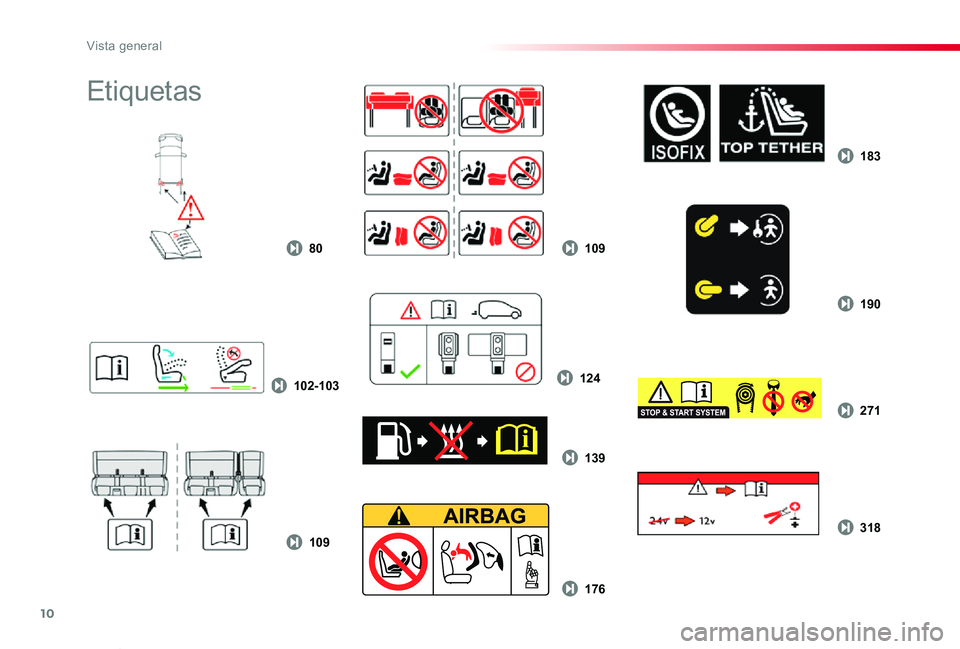 Vista general

Etiquetas

80

102-103

109

109

124

139

AIRBAG

176

ISOFIX

TOP TETHER

183

190

STOP & START SYSTEM

271

24v

12v

318

10

carmanualsonline.info