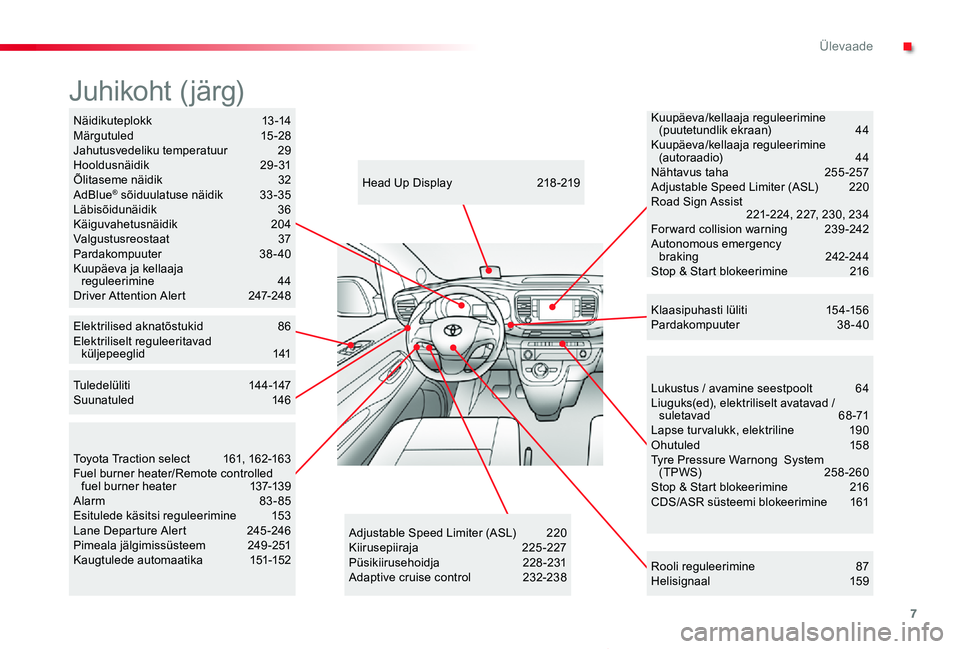 Ülevaade

Juhikoht (järg)

Näidikuteplokk 13-14
Märgutuled 15-28
Jahutusvedeliku temperatuur 29
Hooldusnäidik 29-31
Õlitaseme näidik 32
AdBlue® sõiduulatuse näidik 33-35
Läbisõidunäidik 36
Käiguvahetusnäidik 204
Valgustusreostaat 37
Pardakompuuter 38-40
Kuupäeva ja kellaaja reguleerimine 44
Driver Attention Alert 247-248

Elektrilised aknatõstukid 86
Elektriliselt reguleeritavad küljepeeglid 141

Tuledelüliti 144-147
Suunatuled 146

Toyota Traction select 161, 162-163
Fuel burner heater/Remote controlled fuel burner heater 137-139
Alarm 83-85
Esitulede käsitsi reguleerimine 153
Lane Departure Alert 245-246
Pimeala jälgimissüsteem 249-251
Kaugtulede automaatika 151-152

Head Up Display 218-219

Adjustable Speed Limiter (ASL) 220
Kiirusepiiraja 225-227
Püsikiirusehoidja 228-231
Adaptive cruise control 232-238

Kuupäeva/kellaaja reguleerimine (puutetundlik ekraan) 44
Kuupäeva/kellaaja reguleerimine (autoraadio) 44
Nähtavus taha 255-257
Adjustable Speed Limiter (ASL) 220
Road Sign Assist 221-224, 227, 230, 234
Forward collision warning 239-242
Autonomous emergency braking 242-244
Stop & Start blokeerimine 216

Klaasipuhasti lüliti 154-156
Pardakompuuter 38-40

Lukustus / avamine seestpoolt 64
Liuguks(ed), elektriliselt avatavad / suletavad 68-71
Lapse turvalukk, elektriline 190
Ohutuled 158
Tyre Pressure Warnong System (TPWS) 258-260
Stop & Start blokeerimine 216
CDS/ASR süsteemi blokeerimine 161

Rooli reguleerimine 87
Helisignaal 159

7

carmanualsonline.info