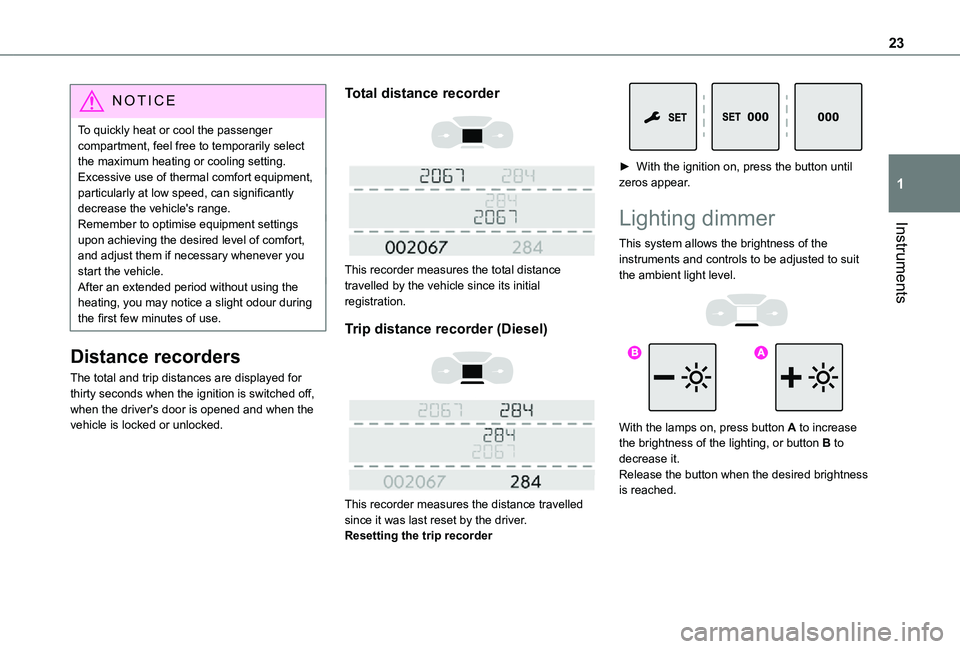 23

1

Instruments

NOTICE

To quickly heat or cool the passenger compartment, feel free to temporarily select the maximum heating or cooling setting.
Excessive use of thermal comfort equipment, particularly at low speed, can significantly decrease the vehicle's range.
Remember to optimise equipment settings upon achieving the desired level of comfort, and adjust them if necessary whenever you start the vehicle.
After an extended period without using the heating, you may notice a slight odour during the first few minutes of use.

Distance recorders

The total and trip distances are displayed for thirty seconds when the ignition is switched off, when the driver's door is opened and when the vehicle is locked or unlocked.

Total distance recorder

2067 284

284
2067

002067 284

This recorder measures the total distance travelled by the vehicle since its initial registration.

Trip distance recorder (Diesel)

2067 284

284
2067

002067 284

This recorder measures the distance travelled since it was last reset by the driver.
Resetting the trip recorder

SET SET 000 000

► With the ignition on, press the button until zeros appear.

Lighting dimmer

This system allows the brightness of the instruments and controls to be adjusted to suit the ambient light level.

B A

With the lamps on, press button A to increase the brightness of the lighting, or button B to decrease it.
Release the button when the desired brightness is reached.

carmanualsonline.info