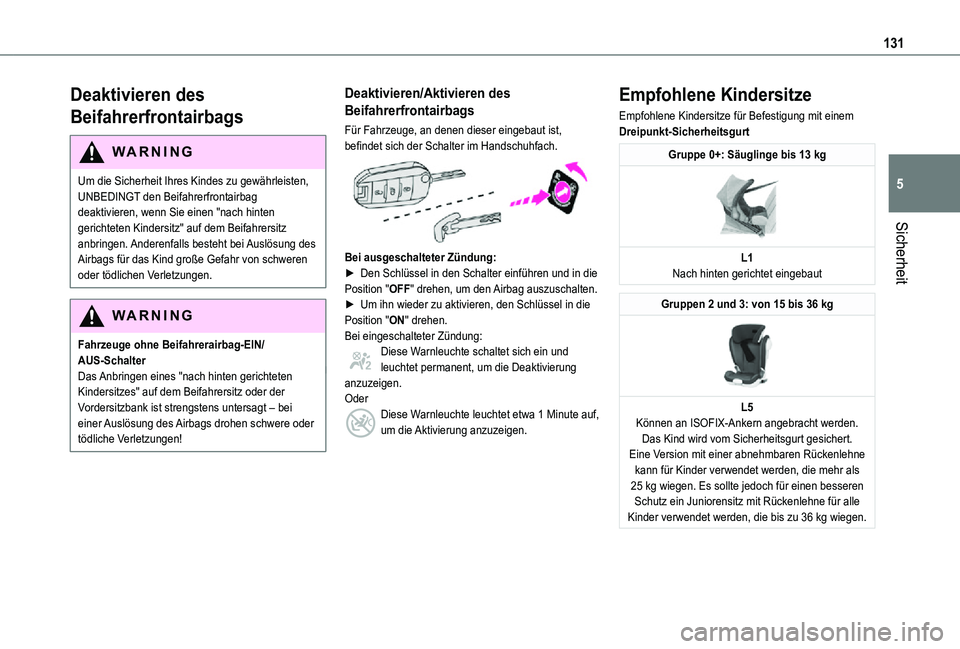 131

5

Sicherheit

Deaktivieren des Beifahrerfrontairbags

WARNING

Um die Sicherheit Ihres Kindes zu gewährleisten, UNBEDINGT den Beifahrerfrontairbag deaktivieren, wenn Sie einen "nach hinten gerichteten Kindersitz" auf dem Beifahrersitz anbringen. Anderenfalls besteht bei Auslösung des Airbags für das Kind große Gefahr von schweren oder tödlichen Verletzungen.

WARNING

Fahrzeuge ohne Beifahrerairbag-EIN/AUS-Schalter
Das Anbringen eines "nach hinten gerichteten Kindersitzes" auf dem Beifahrersitz oder der Vordersitzbank ist strengstens untersagt – bei einer Auslösung des Airbags drohen schwere oder tödliche Verletzungen!

Deaktivieren/Aktivieren des Beifahrerfrontairbags

Für Fahrzeuge, an denen dieser eingebaut ist, befindet sich der Schalter im Handschuhfach.

Bei ausgeschalteter Zündung:
► Den Schlüssel in den Schalter einführen und in die Position "OFF" drehen, um den Airbag auszuschalten.
► Um ihn wieder zu aktivieren, den Schlüssel in die Position "ON" drehen.
Bei eingeschalteter Zündung:
Diese Warnleuchte schaltet sich ein und leuchtet permanent, um die Deaktivierung anzuzeigen.
Oder
Diese Warnleuchte leuchtet etwa 1 Minute auf, um die Aktivierung anzuzeigen.

Empfohlene Kindersitze

Empfohlene Kindersitze für Befestigung mit einem Dreipunkt-Sicherheitsgurt

Gruppe 0+: Säuglinge bis 13 kg

L1
Nach hinten gerichtet eingebaut

Gruppen 2 und 3: von 15 bis 36 kg

L5
Können an ISOFIX-Ankern angebracht werden. Das Kind wird vom Sicherheitsgurt gesichert. Eine Version mit einer abnehmbaren Rückenlehne kann für Kinder verwendet werden, die mehr als 25 kg wiegen. Es sollte jedoch für einen besseren Schutz ein Juniorensitz mit Rückenlehne für alle Kinder verwendet werden, die bis zu 36 kg wiegen.

carmanualsonline.info