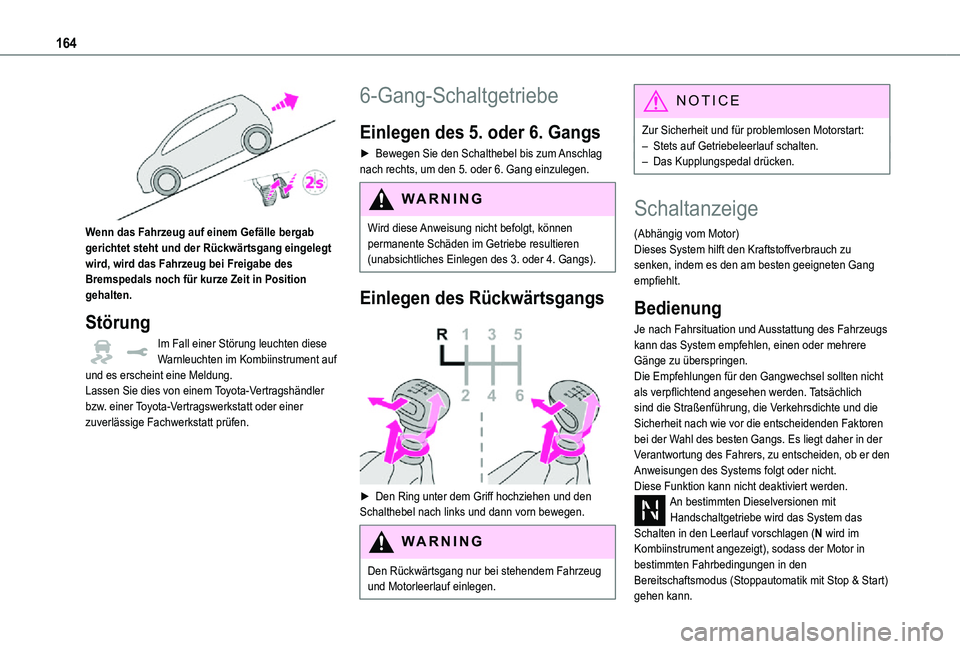 164

2s

Wenn das Fahrzeug auf einem Gefälle bergab gerichtet steht und der Rückwärtsgang eingelegt wird, wird das Fahrzeug bei Freigabe des Bremspedals noch für kurze Zeit in Position gehalten.

Störung

Im Fall einer Störung leuchten diese Warnleuchten im Kombiinstrument auf und es erscheint eine Meldung.
Lassen Sie dies von einem Toyota-Vertragshändler bzw. einer Toyota-Vertragswerkstatt oder einer zuverlässige Fachwerkstatt prüfen.

6-Gang-Schaltgetriebe

Einlegen des 5. oder 6. Gangs

► Bewegen Sie den Schalthebel bis zum Anschlag nach rechts, um den 5. oder 6. Gang einzulegen.

WARNING

Wird diese Anweisung nicht befolgt, können permanente Schäden im Getriebe resultieren (unabsichtliches Einlegen des 3. oder 4. Gangs).

Einlegen des Rückwärtsgangs

R 1 3 5
2 4 6

► Den Ring unter dem Griff hochziehen und den Schalthebel nach links und dann vorn bewegen.

WARNING

Den Rückwärtsgang nur bei stehendem Fahrzeug und Motorleerlauf einlegen.

NOTICE

Zur Sicherheit und für problemlosen Motorstart:
– Stets auf Getriebeleerlauf schalten.
– Das Kupplungspedal drücken.

Schaltanzeige

(Abhängig vom Motor)
Dieses System hilft den Kraftstoffverbrauch zu senken, indem es den am besten geeigneten Gang empfiehlt.

Bedienung

Je nach Fahrsituation und Ausstattung des Fahrzeugs kann das System empfehlen, einen oder mehrere Gänge zu überspringen.
Die Empfehlungen für den Gangwechsel sollten nicht als verpflichtend angesehen werden. Tatsächlich sind die Straßenführung, die Verkehrsdichte und die Sicherheit nach wie vor die entscheidenden Faktoren bei der Wahl des besten Gangs. Es liegt daher in der Verantwortung des Fahrers, zu entscheiden, ob er den Anweisungen des Systems folgt oder nicht.
Diese Funktion kann nicht deaktiviert werden.
N An bestimmten Dieselversionen mit Handschaltgetriebe wird das System das Schalten in den Leerlauf vorschlagen (N wird im Kombiinstrument angezeigt), sodass der Motor in bestimmten Fahrbedingungen in den Bereitschaftsmodus (Stoppautomatik mit Stop & Start) gehen kann.

carmanualsonline.info