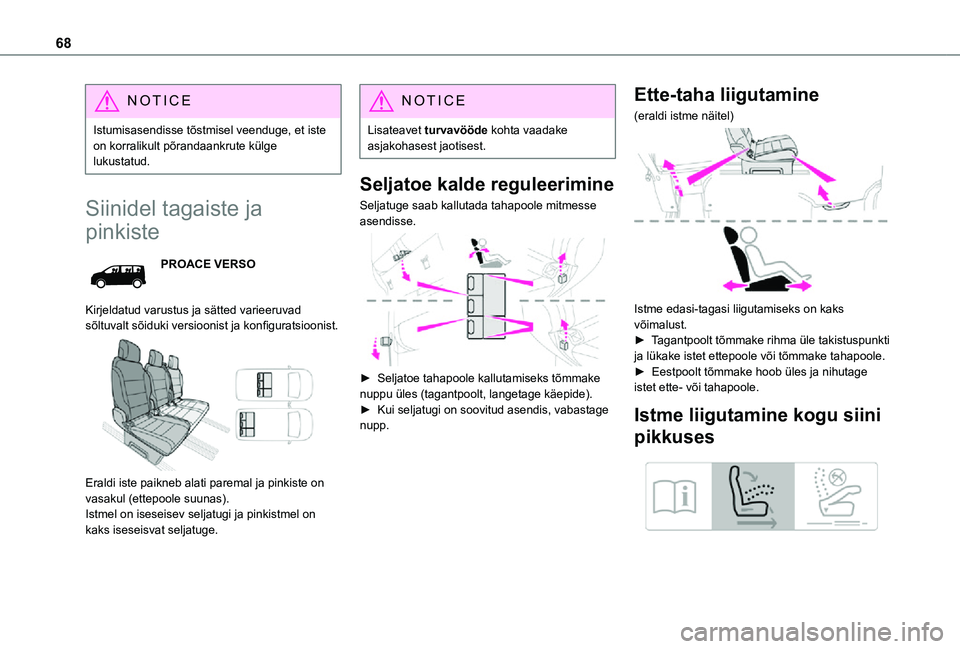 68

NOTICE

Istumisasendisse tõstmisel veenduge, et iste on korralikult põrandaankrute külge lukustatud.

Siinidel tagaiste ja pinkiste

PROACE VERSO

Kirjeldatud varustus ja sätted varieeruvad sõltuvalt sõiduki versioonist ja konfiguratsioonist.

Eraldi iste paikneb alati paremal ja pinkiste on vasakul (ettepoole suunas).
Istmel on iseseisev seljatugi ja pinkistmel on kaks iseseisvat seljatuge.

NOTICE

Lisateavet turvavööde kohta vaadake asjakohasest jaotisest.

Seljatoe kalde reguleerimine

Seljatuge saab kallutada tahapoole mitmesse asendisse.

► Seljatoe tahapoole kallutamiseks tõmmake nuppu üles (tagantpoolt, langetage käepide).
► Kui seljatugi on soovitud asendis, vabastage nupp.

Ette-taha liigutamine

(eraldi istme näitel)

Istme edasi-tagasi liigutamiseks on kaks võimalust.
► Tagantpoolt tõmmake rihma üle takistuspunkti ja lükake istet ettepoole või tõmmake tahapoole.
► Eestpoolt tõmmake hoob üles ja nihutage istet ette- või tahapoole.

Istme liigutamine kogu siini pikkuses

carmanualsonline.info