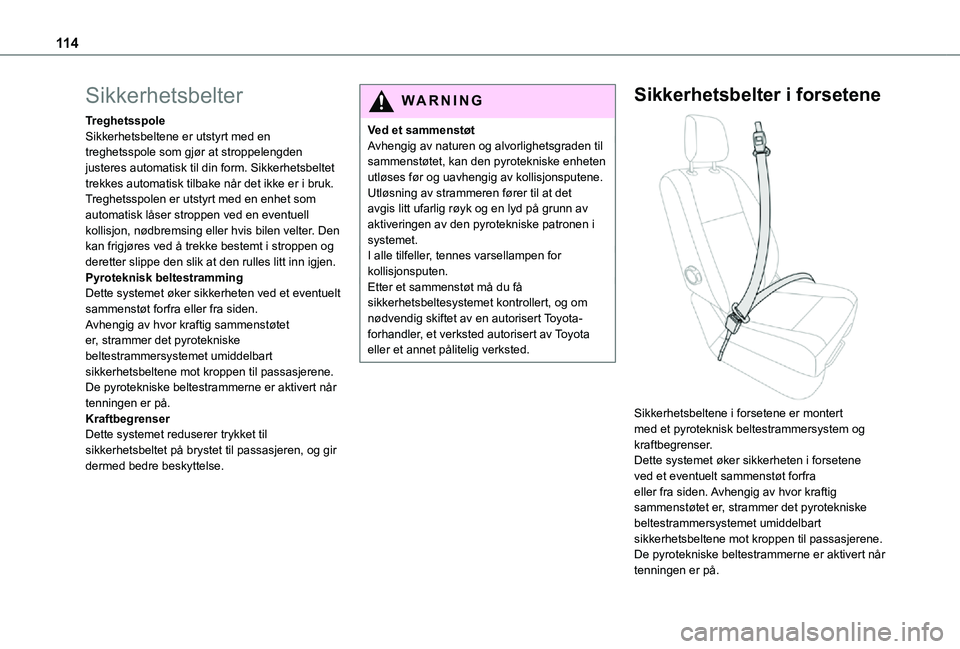 114

Sikkerhetsbelter

Treghetsspole
Sikkerhetsbeltene er utstyrt med en treghetsspole som gjør at stroppelengden justeres automatisk til din form. Sikkerhetsbeltet trekkes automatisk tilbake når det ikke er i bruk.
Treghetsspolen er utstyrt med en enhet som automatisk låser stroppen ved en eventuell kollisjon, nødbremsing eller hvis bilen velter. Den kan frigjøres ved å trekke bestemt i stroppen og deretter slippe den slik at den rulles litt inn igjen.
Pyroteknisk beltestramming
Dette systemet øker sikkerheten ved et eventuelt sammenstøt forfra eller fra siden.
Avhengig av hvor kraftig sammenstøtet er, strammer det pyrotekniske beltestrammersystemet umiddelbart sikkerhetsbeltene mot kroppen til passasjerene.
De pyrotekniske beltestrammerne er aktivert når tenningen er på.
Kraftbegrenser
Dette systemet reduserer trykket til sikkerhetsbeltet på brystet til passasjeren, og gir dermed bedre beskyttelse.

WARNING

Ved et sammenstøt
Avhengig av naturen og alvorlighetsgraden til sammenstøtet, kan den pyrotekniske enheten utløses før og uavhengig av kollisjonsputene.
Utløsning av strammeren fører til at det avgis litt ufarlig røyk og en lyd på grunn av aktiveringen av den pyrotekniske patronen i systemet.
I alle tilfeller, tennes varsellampen for kollisjonsputen.
Etter et sammenstøt må du få sikkerhetsbeltesystemet kontrollert, og om nødvendig skiftet av en autorisert Toyota-forhandler, et verksted autorisert av Toyota eller et annet pålitelig verksted.

Sikkerhetsbelter i forsetene

Sikkerhetsbeltene i forsetene er montert med et pyroteknisk beltestrammersystem og kraftbegrenser.
Dette systemet øker sikkerheten i forsetene ved et eventuelt sammenstøt forfra eller fra siden. Avhengig av hvor kraftig sammenstøtet er, strammer det pyrotekniske beltestrammersystemet umiddelbart sikkerhetsbeltene mot kroppen til passasjerene.
De pyrotekniske beltestrammerne er aktivert når tenningen er på.

carmanualsonline.info