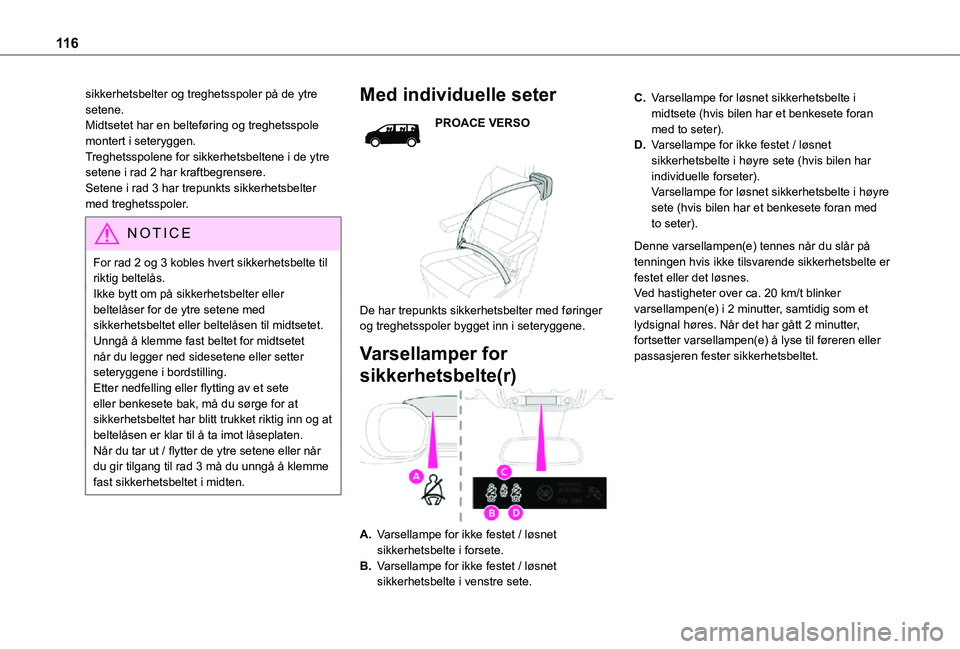 116

sikkerhetsbelter og treghetsspoler på de ytre setene.
Midtsetet har en belteføring og treghetsspole montert i seteryggen.
Treghetsspolene for sikkerhetsbeltene i de ytre setene i rad 2 har kraftbegrensere.
Setene i rad 3 har trepunkts sikkerhetsbelter med treghetsspoler.

NOTICE

For rad 2 og 3 kobles hvert sikkerhetsbelte til riktig beltelås.
Ikke bytt om på sikkerhetsbelter eller beltelåser for de ytre setene med sikkerhetsbeltet eller beltelåsen til midtsetet.
Unngå å klemme fast beltet for midtsetet når du legger ned sidesetene eller setter seteryggene i bordstilling.
Etter nedfelling eller flytting av et sete eller benkesete bak, må du sørge for at sikkerhetsbeltet har blitt trukket riktig inn og at beltelåsen er klar til å ta imot låseplaten.
Når du tar ut / flytter de ytre setene eller når du gir tilgang til rad 3 må du unngå å klemme fast sikkerhetsbeltet i midten.

Med individuelle seter

PROACE VERSO

De har trepunkts sikkerhetsbelter med føringer og treghetsspoler bygget inn i seteryggene.

Varsellamper for sikkerhetsbelte(r)

A
C
B
D

A. Varsellampe for ikke festet / løsnet sikkerhetsbelte i forsete.
B. Varsellampe for ikke festet / løsnet sikkerhetsbelte i venstre sete.
C. Varsellampe for løsnet sikkerhetsbelte i midtsete (hvis bilen har et benkesete foran med to seter).
D. Varsellampe for ikke festet / løsnet sikkerhetsbelte i høyre sete (hvis bilen har individuelle forseter).
Varsellampe for løsnet sikkerhetsbelte i høyre sete (hvis bilen har et benkesete foran med to seter).

Denne varsellampen(e) tennes når du slår på tenningen hvis ikke tilsvarende sikkerhetsbelte er festet eller det løsnes.
Ved hastigheter over ca. 20 km/t blinker varsellampen(e) i 2 minutter, samtidig som et lydsignal høres. Når det har gått 2 minutter, fortsetter varsellampen(e) å lyse til føreren eller passasjeren fester sikkerhetsbeltet.

carmanualsonline.info