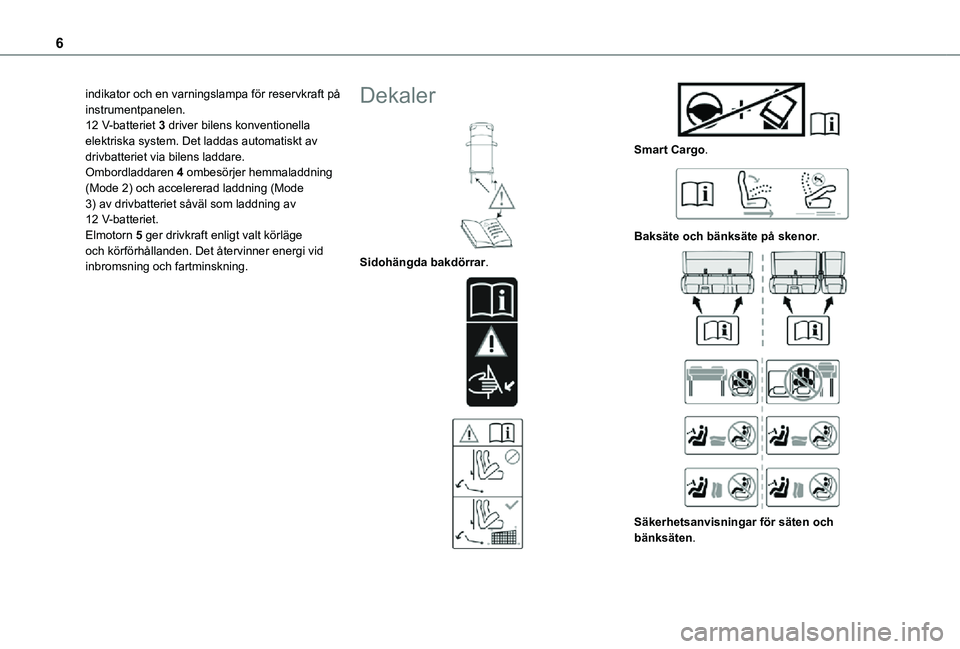 6

indikator och en varningslampa för reservkraft på instrumentpanelen.
12 V-batteriet 3 driver bilens konventionella elektriska system. Det laddas automatiskt av drivbatteriet via bilens laddare.
Ombordladdaren 4 ombesörjer hemmaladdning (Mode 2) och accelererad laddning (Mode 3) av drivbatteriet såväl som laddning av 12 V-batteriet.
Elmotorn 5 ger drivkraft enligt valt körläge och körförhållanden. Det återvinner energi vid inbromsning och fartminskning.

Dekaler

Sidohängda bakdörrar.

Smart Cargo.

Baksäte och bänksäte på skenor.

Säkerhetsanvisningar för säten och bänksäten.

carmanualsonline.info