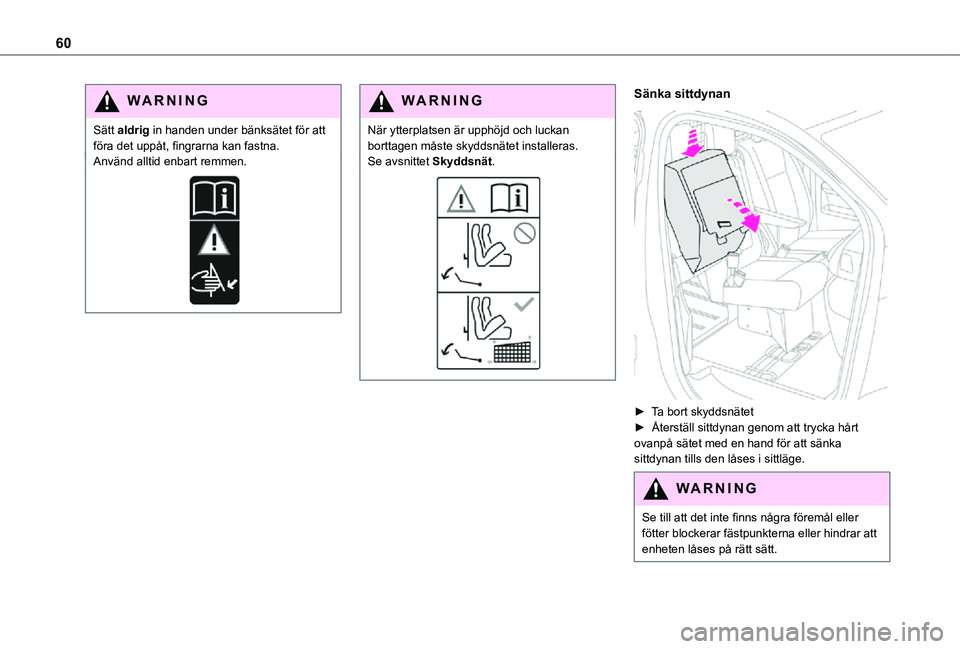 60

WARNING

Sätt aldrig in handen under bänksätet för att föra det uppåt, fingrarna kan fastna.
Använd alltid enbart remmen.

WARNING

När ytterplatsen är upphöjd och luckan borttagen måste skyddsnätet installeras.
Se avsnittet Skyddsnät.

Sänka sittdynan

► Ta bort skyddsnätet
► Återställ sittdynan genom att trycka hårt ovanpå sätet med en hand för att sänka sittdynan tills den låses i sittläge.

WARNING

Se till att det inte finns några föremål eller fötter blockerar fästpunkterna eller hindrar att enheten låses på rätt sätt.

carmanualsonline.info