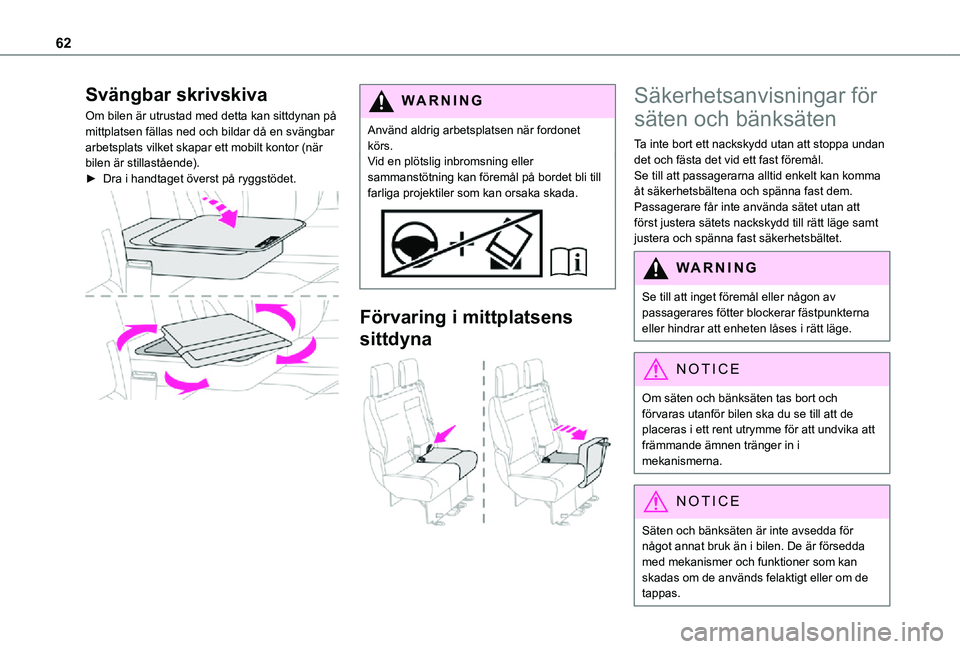 62

Svängbar skrivskiva

Om bilen är utrustad med detta kan sittdynan på mittplatsen fällas ned och bildar då en svängbar arbetsplats vilket skapar ett mobilt kontor (när bilen är stillastående).
► Dra i handtaget överst på ryggstödet.

WARNING

Använd aldrig arbetsplatsen när fordonet körs.
Vid en plötslig inbromsning eller sammanstötning kan föremål på bordet bli till farliga projektiler som kan orsaka skada.

Förvaring i mittplatsens sittdyna

Säkerhetsanvisningar för säten och bänksäten

Ta inte bort ett nackskydd utan att stoppa undan det och fästa det vid ett fast föremål.
Se till att passagerarna alltid enkelt kan komma åt säkerhetsbältena och spänna fast dem.
Passagerare får inte använda sätet utan att först justera sätets nackskydd till rätt läge samt justera och spänna fast säkerhetsbältet.

WARNING

Se till att inget föremål eller någon av passagerares fötter blockerar fästpunkterna eller hindrar att enheten låses i rätt läge.

NOTICE

Om säten och bänksäten tas bort och förvaras utanför bilen ska du se till att de placeras i ett rent utrymme för att undvika att främmande ämnen tränger in i mekanismerna.

NOTICE

Säten och bänksäten är inte avsedda för något annat bruk än i bilen. De är försedda med mekanismer och funktioner som kan skadas om de används felaktigt eller om de tappas.

carmanualsonline.info