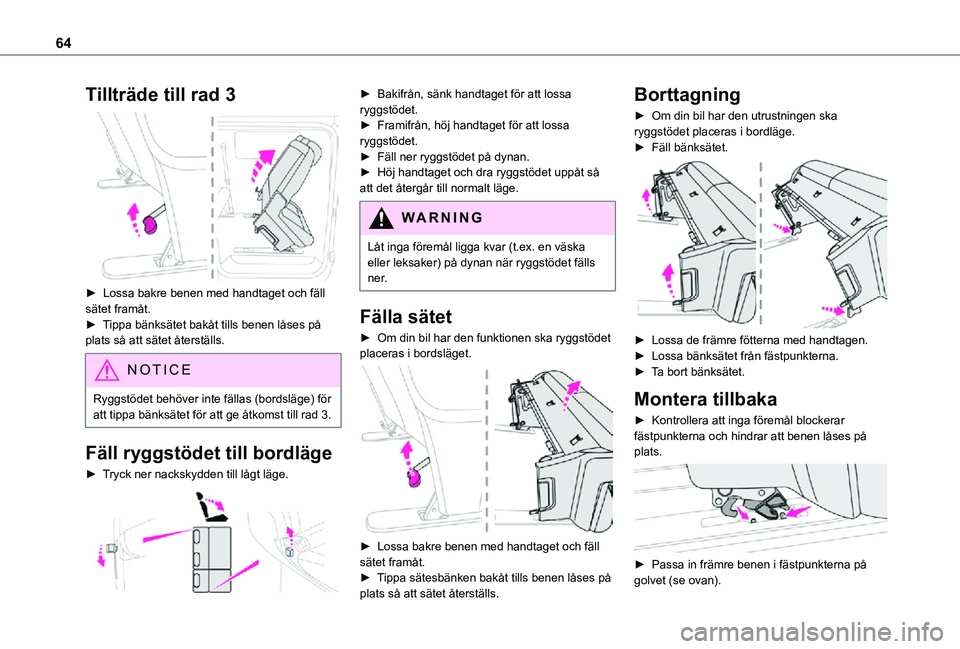 64

Tillträde till rad 3

► Lossa bakre benen med handtaget och fäll sätet framåt.
► Tippa bänksätet bakåt tills benen låses på plats så att sätet återställs.

NOTICE

Ryggstödet behöver inte fällas (bordsläge) för att tippa bänksätet för att ge åtkomst till rad 3.

Fäll ryggstödet till bordläge

► Tryck ner nackskydden till lågt läge.

► Bakifrån, sänk handtaget för att lossa ryggstödet.
► Framifrån, höj handtaget för att lossa ryggstödet.
► Fäll ner ryggstödet på dynan.
► Höj handtaget och dra ryggstödet uppåt så att det återgår till normalt läge.

WARNING

Låt inga föremål ligga kvar (t.ex. en väska eller leksaker) på dynan när ryggstödet fälls ner.

Fälla sätet

► Om din bil har den funktionen ska ryggstödet placeras i bordsläget.

► Lossa bakre benen med handtaget och fäll sätet framåt.
► Tippa sätesbänken bakåt tills benen låses på plats så att sätet återställs.

Borttagning

► Om din bil har den utrustningen ska ryggstödet placeras i bordläge.
► Fäll bänksätet.

► Lossa de främre fötterna med handtagen.
► Lossa bänksätet från fästpunkterna.
► Ta bort bänksätet.

Montera tillbaka

► Kontrollera att inga föremål blockerar fästpunkterna och hindrar att benen låses på plats.

► Passa in främre benen i fästpunkterna på golvet (se ovan).

carmanualsonline.info