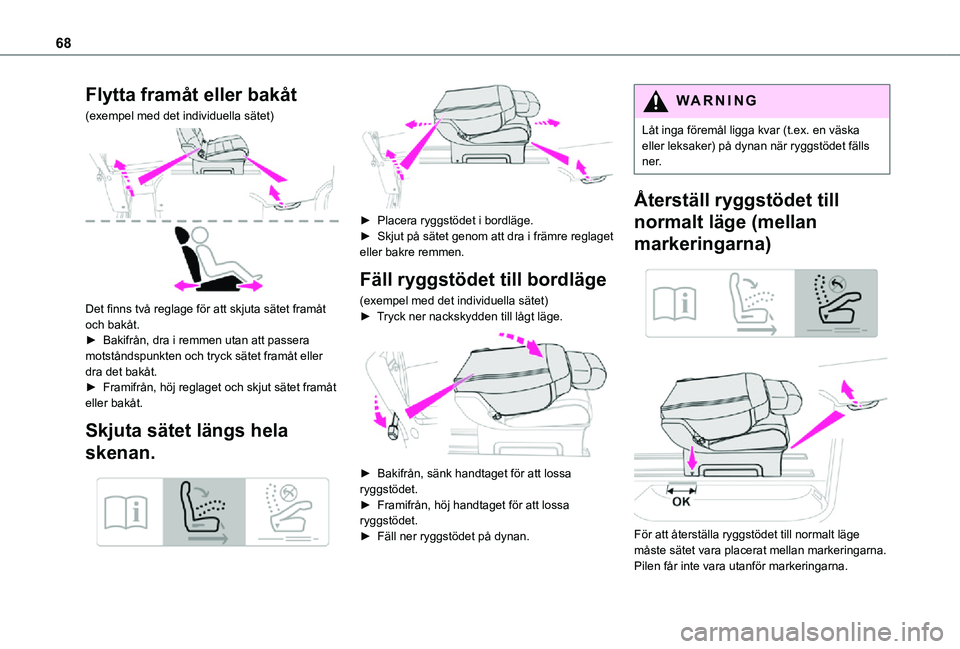 68

Flytta framåt eller bakåt

(exempel med det individuella sätet)

Det finns två reglage för att skjuta sätet framåt och bakåt.
► Bakifrån, dra i remmen utan att passera motståndspunkten och tryck sätet framåt eller dra det bakåt.
► Framifrån, höj reglaget och skjut sätet framåt eller bakåt.

Skjuta sätet längs hela skenan.

► Placera ryggstödet i bordläge.
► Skjut på sätet genom att dra i främre reglaget eller bakre remmen.

Fäll ryggstödet till bordläge

(exempel med det individuella sätet)
► Tryck ner nackskydden till lågt läge.

► Bakifrån, sänk handtaget för att lossa ryggstödet.
► Framifrån, höj handtaget för att lossa ryggstödet.
► Fäll ner ryggstödet på dynan.

WARNING

Låt inga föremål ligga kvar (t.ex. en väska eller leksaker) på dynan när ryggstödet fälls ner.

Återställ ryggstödet till normalt läge (mellan markeringarna)

OK

För att återställa ryggstödet till normalt läge måste sätet vara placerat mellan markeringarna. Pilen får inte vara utanför markeringarna.

carmanualsonline.info