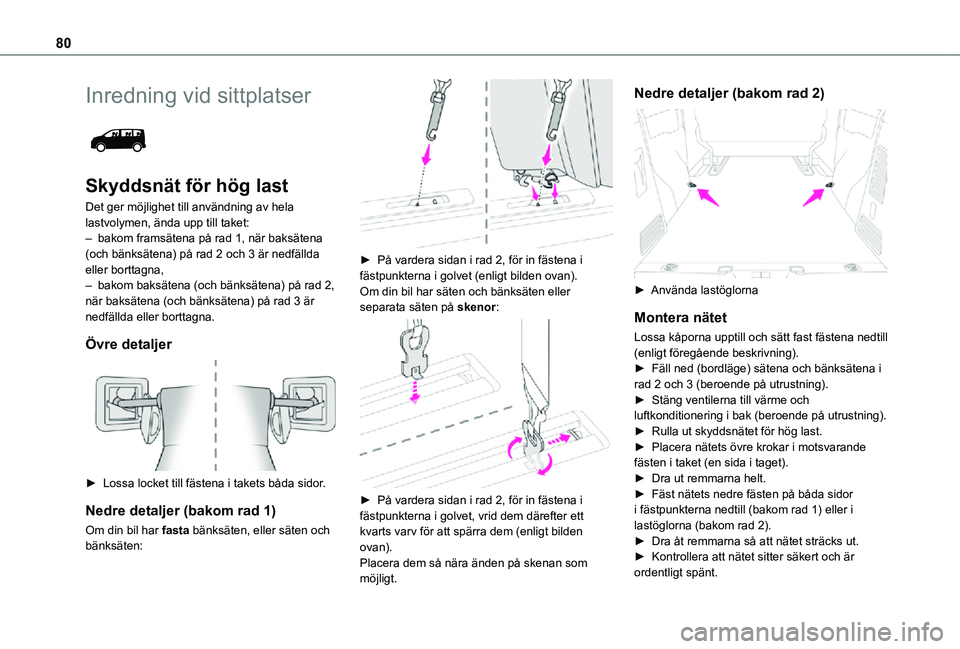 80

Inredning vid sittplatser

Skyddsnät för hög last

Det ger möjlighet till användning av hela lastvolymen, ända upp till taket:
– bakom framsätena på rad 1, när baksätena (och bänksätena) på rad 2 och 3 är nedfällda eller borttagna,
– bakom baksätena (och bänksätena) på rad 2, när baksätena (och bänksätena) på rad 3 är nedfällda eller borttagna.

Övre detaljer

► Lossa locket till fästena i takets båda sidor.

Nedre detaljer (bakom rad 1)

Om din bil har fasta bänksäten, eller säten och bänksäten:

► På vardera sidan i rad 2, för in fästena i fästpunkterna i golvet (enligt bilden ovan).
Om din bil har säten och bänksäten eller separata säten på skenor:

► På vardera sidan i rad 2, för in fästena i fästpunkterna i golvet, vrid dem därefter ett kvarts varv för att spärra dem (enligt bilden ovan).
Placera dem så nära änden på skenan som möjligt.

Nedre detaljer (bakom rad 2)

► Använda lastöglorna

Montera nätet

Lossa kåporna upptill och sätt fast fästena nedtill (enligt föregående beskrivning).
► Fäll ned (bordläge) sätena och bänksätena i rad 2 och 3 (beroende på utrustning).
► Stäng ventilerna till värme och luftkonditionering i bak (beroende på utrustning).
► Rulla ut skyddsnätet för hög last.
► Placera nätets övre krokar i motsvarande fästen i taket (en sida i taget).
► Dra ut remmarna helt.
► Fäst nätets nedre fästen på båda sidor i fästpunkterna nedtill (bakom rad 1) eller i lastöglorna (bakom rad 2).
► Dra åt remmarna så att nätet sträcks ut.
► Kontrollera att nätet sitter säkert och är ordentligt spänt.

carmanualsonline.info