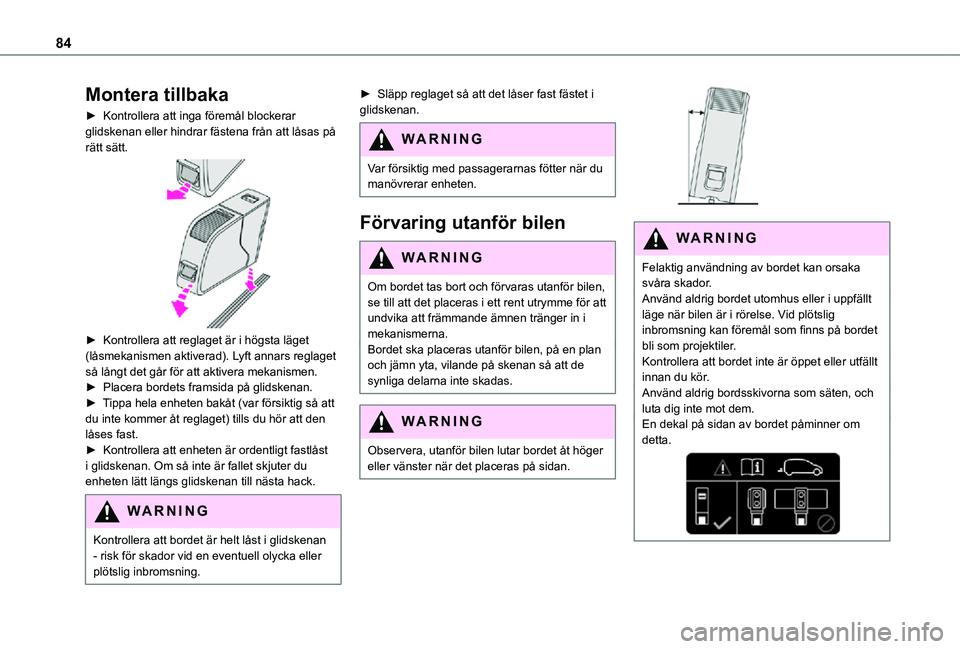 84

Montera tillbaka

► Kontrollera att inga föremål blockerar glidskenan eller hindrar fästena från att låsas på rätt sätt.

► Kontrollera att reglaget är i högsta läget (låsmekanismen aktiverad). Lyft annars reglaget så långt det går för att aktivera mekanismen.
► Placera bordets framsida på glidskenan.
► Tippa hela enheten bakåt (var försiktig så att du inte kommer åt reglaget) tills du hör att den låses fast.
► Kontrollera att enheten är ordentligt fastlåst i glidskenan. Om så inte är fallet skjuter du enheten lätt längs glidskenan till nästa hack.

WARNING

Kontrollera att bordet är helt låst i glidskenan - risk för skador vid en eventuell olycka eller plötslig inbromsning.

► Släpp reglaget så att det låser fast fästet i glidskenan.

WARNING

Var försiktig med passagerarnas fötter när du manövrerar enheten.

Förvaring utanför bilen

WARNING

Om bordet tas bort och förvaras utanför bilen, se till att det placeras i ett rent utrymme för att undvika att främmande ämnen tränger in i mekanismerna.
Bordet ska placeras utanför bilen, på en plan och jämn yta, vilande på skenan så att de synliga delarna inte skadas.

WARNING

Observera, utanför bilen lutar bordet åt höger eller vänster när det placeras på sidan.

WARNING

Felaktig användning av bordet kan orsaka svåra skador.
Använd aldrig bordet utomhus eller i uppfällt läge när bilen är i rörelse. Vid plötslig inbromsning kan föremål som finns på bordet bli som projektiler.
Kontrollera att bordet inte är öppet eller utfällt innan du kör.
Använd aldrig bordsskivorna som säten, och luta dig inte mot dem.
En dekal på sidan av bordet påminner om detta.

carmanualsonline.info