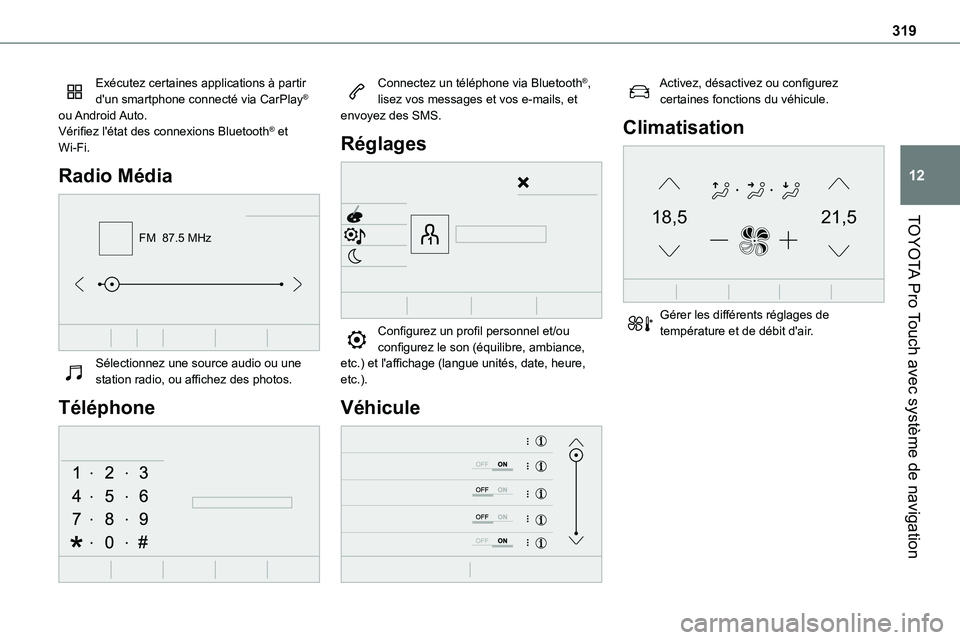 319

12

TOYOTA Pro Touch avec système de navigation

Exécutez certaines applications à partir d'un smartphone connecté via CarPlay® ou Android Auto.
Vérifiez l'état des connexions Bluetooth® et Wi-Fi.

Radio Média

FM 87.5 MHz

Sélectionnez une source audio ou une station radio, ou affichez des photos.

Téléphone

1 · 2 · 3
4 · 5 · 6
7 · 8 · 9
* · 0 · #

Connectez un téléphone via Bluetooth®, lisez vos messages et vos e-mails, et envoyez des SMS.

Réglages

Configurez un profil personnel et/ou configurez le son (équilibre, ambiance, etc.) et l'affichage (langue unités, date, heure, etc.).

Véhicule

OFF ON
OFF ON
OFF ON
OFF ON

Activez, désactivez ou configurez certaines fonctions du véhicule.

Climatisation

18,5
21,5

Gérer les différents réglages de température et de débit d'air.

carmanualsonline.info