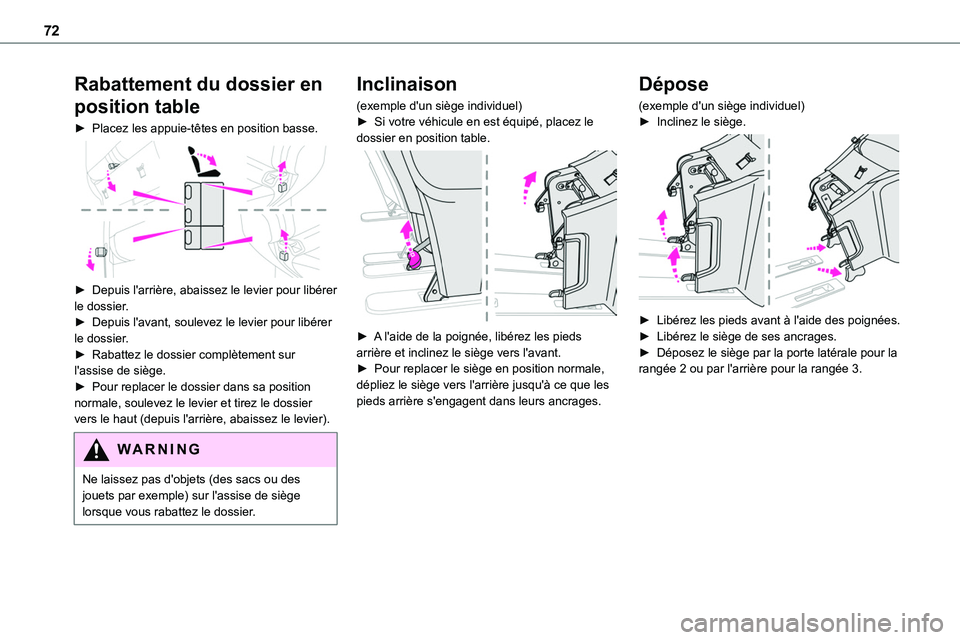 72

Rabattement du dossier en position table

► Placez les appuie-têtes en position basse.

► Depuis l'arrière, abaissez le levier pour libérer le dossier.
► Depuis l'avant, soulevez le levier pour libérer le dossier.
► Rabattez le dossier complètement sur l'assise de siège.
► Pour replacer le dossier dans sa position normale, soulevez le levier et tirez le dossier vers le haut (depuis l'arrière, abaissez le levier).

WARNING

Ne laissez pas d'objets (des sacs ou des jouets par exemple) sur l'assise de siège lorsque vous rabattez le dossier.

Inclinaison

(exemple d'un siège individuel)
► Si votre véhicule en est équipé, placez le dossier en position table.

► A l'aide de la poignée, libérez les pieds arrière et inclinez le siège vers l'avant.
► Pour replacer le siège en position normale, dépliez le siège vers l'arrière jusqu'à ce que les pieds arrière s'engagent dans leurs ancrages.

Dépose

(exemple d'un siège individuel)
► Inclinez le siège.

► Libérez les pieds avant à l'aide des poignées.
► Libérez le siège de ses ancrages.
► Déposez le siège par la porte latérale pour la rangée 2 ou par l'arrière pour la rangée 3.

carmanualsonline.info