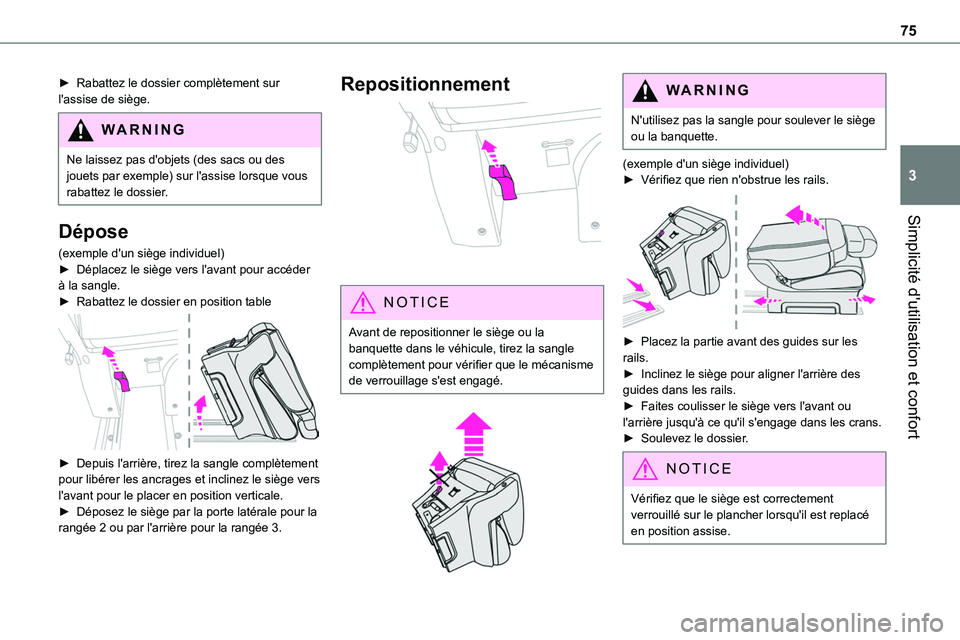 75

► Rabattez le dossier complètement sur l'assise de siège.

WARNING

Ne laissez pas d'objets (des sacs ou des jouets par exemple) sur l'assise lorsque vous rabattez le dossier.

Dépose

(exemple d'un siège individuel)
► Déplacez le siège vers l'avant pour accéder à la sangle.
► Rabattez le dossier en position table

► Depuis l'arrière, tirez la sangle complètement pour libérer les ancrages et inclinez le siège vers l'avant pour le placer en position verticale.
► Déposez le siège par la porte latérale pour la rangée 2 ou par l'arrière pour la rangée 3.

Repositionnement

NOTICE

Avant de repositionner le siège ou la banquette dans le véhicule, tirez la sangle complètement pour vérifier que le mécanisme de verrouillage s'est engagé.

WARNING

N'utilisez pas la sangle pour soulever le siège ou la banquette.

(exemple d'un siège individuel)
► Vérifiez que rien n'obstrue les rails.

► Placez la partie avant des guides sur les rails.
► Inclinez le siège pour aligner l'arrière des guides dans les rails.
► Faites coulisser le siège vers l'avant ou l'arrière jusqu'à ce qu'il s'engage dans les crans.
► Soulevez le dossier.

NOTICE

Vérifiez que le siège est correctement verrouillé sur le plancher lorsqu'il est replacé en position assise.

3

Simplicité d'utilisation et confort

carmanualsonline.info