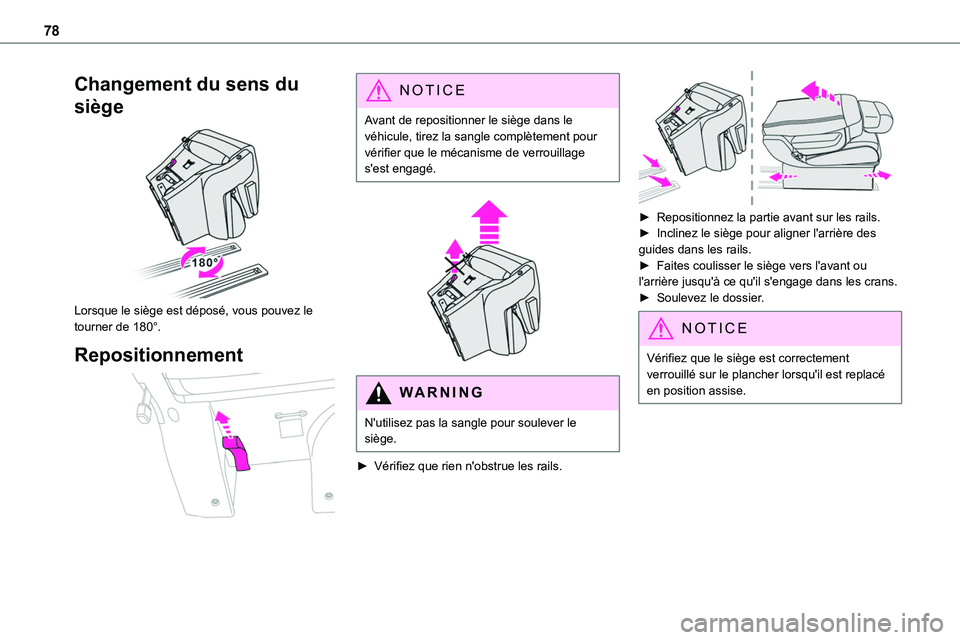 78

Changement du sens du siège

180°

Lorsque le siège est déposé, vous pouvez le tourner de 180°.

Repositionnement

NOTICE

Avant de repositionner le siège dans le véhicule, tirez la sangle complètement pour vérifier que le mécanisme de verrouillage s'est engagé.

WARNING

N'utilisez pas la sangle pour soulever le siège.

► Vérifiez que rien n'obstrue les rails.

► Repositionnez la partie avant sur les rails.
► Inclinez le siège pour aligner l'arrière des guides dans les rails.
► Faites coulisser le siège vers l'avant ou l'arrière jusqu'à ce qu'il s'engage dans les crans.
► Soulevez le dossier.

NOTICE

Vérifiez que le siège est correctement verrouillé sur le plancher lorsqu'il est replacé en position assise.

carmanualsonline.info