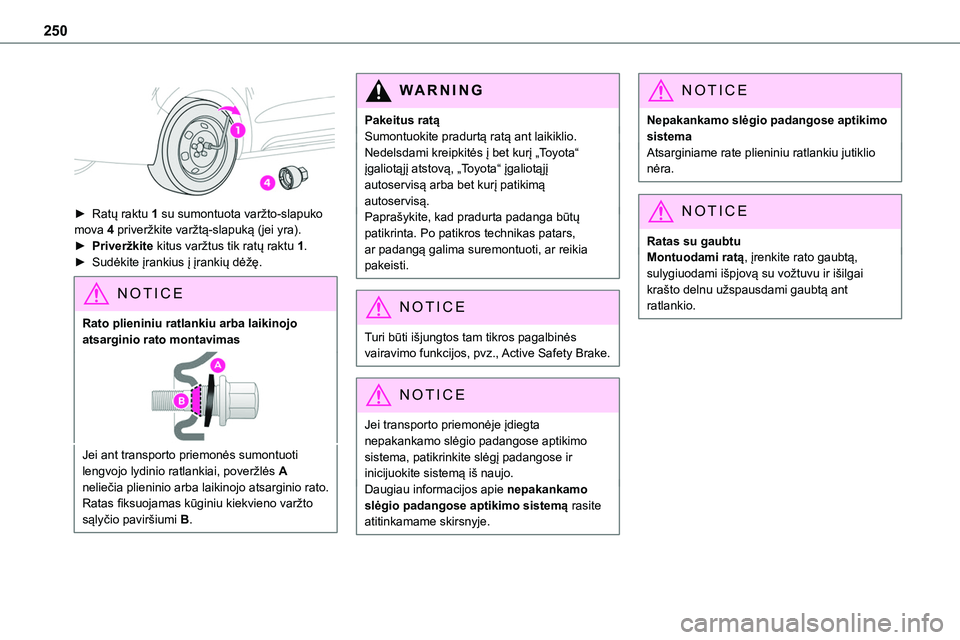 250

1

4

► Ratų raktu 1 su sumontuota varžto-slapuko mova 4 priveržkite varžtą-slapuką (jei yra).
► Priveržkite kitus varžtus tik ratų raktu 1.
► Sudėkite įrankius į įrankių dėžę.

NOTICE

Rato plieniniu ratlankiu arba laikinojo atsarginio rato montavimas

A

B

Jei ant transporto priemonės sumontuoti lengvojo lydinio ratlankiai, poveržlės A neliečia plieninio arba laikinojo atsarginio rato. Ratas fiksuojamas kūginiu kiekvieno varžto sąlyčio paviršiumi B.

WARNING

Pakeitus ratą
Sumontuokite pradurtą ratą ant laikiklio.
Nedelsdami kreipkitės į bet kurį „Toyota“ įgaliotąjį atstovą, „Toyota“ įgaliotąjį autoservisą arba bet kurį patikimą autoservisą.
Paprašykite, kad pradurta padanga būtų patikrinta. Po patikros technikas patars, ar padangą galima suremontuoti, ar reikia pakeisti.

NOTICE

Turi būti išjungtos tam tikros pagalbinės vairavimo funkcijos, pvz., Active Safety Brake.

NOTICE

Jei transporto priemonėje įdiegta nepakankamo slėgio padangose aptikimo sistema, patikrinkite slėgį padangose ir inicijuokite sistemą iš naujo.
Daugiau informacijos apie nepakankamo slėgio padangose aptikimo sistemą rasite atitinkamame skirsnyje.

NOTICE

Nepakankamo slėgio padangose aptikimo sistema
Atsarginiame rate plieniniu ratlankiu jutiklio nėra.

NOTICE

Ratas su gaubtu
Montuodami ratą, įrenkite rato gaubtą, sulygiuodami išpjovą su vožtuvu ir išilgai krašto delnu užspausdami gaubtą ant ratlankio.

carmanualsonline.info