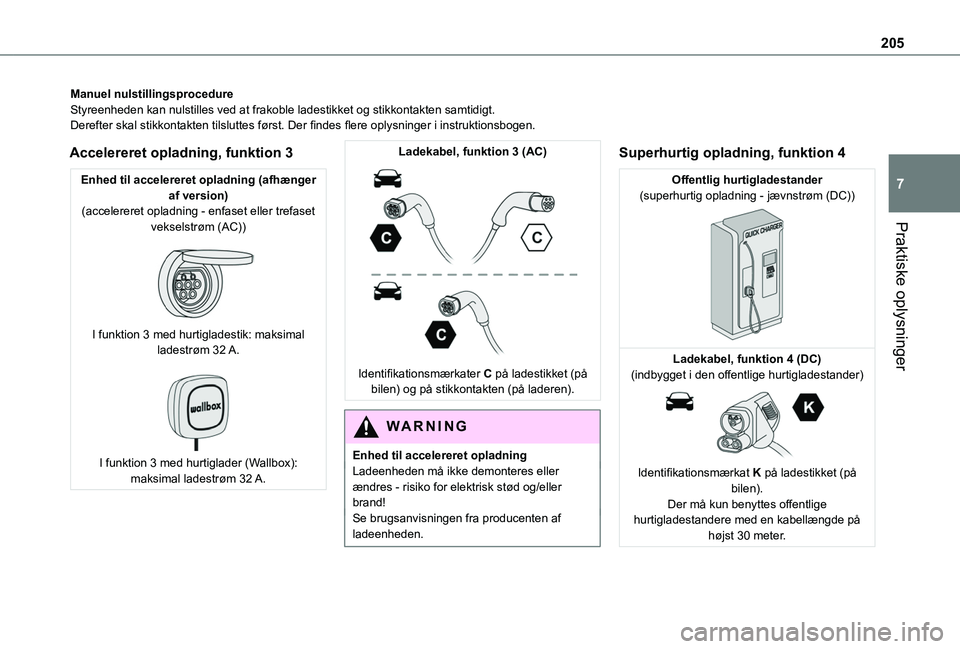 205

Manuel nulstillingsprocedure
Styreenheden kan nulstilles ved at frakoble ladestikket og stikkontakten samtidigt.
Derefter skal stikkontakten tilsluttes først. Der findes flere oplysninger i instruktionsbogen.

Accelereret opladning, funktion 3

Enhed til accelereret opladning (afhænger af version)
(accelereret opladning - enfaset eller trefaset vekselstrøm (AC))

I funktion 3 med hurtigladestik: maksimal ladestrøm 32 A.

wallbox

I funktion 3 med hurtiglader (Wallbox): maksimal ladestrøm 32 A.

Ladekabel, funktion 3 (AC)

C

C

C

Identifikationsmærkater C på ladestikket (på bilen) og på stikkontakten (på laderen).

WARNING

Enhed til accelereret opladning
Ladeenheden må ikke demonteres eller ændres - risiko for elektrisk stød og/eller brand!
Se brugsanvisningen fra producenten af ladeenheden.

Superhurtig opladning, funktion 4

Offentlig hurtigladestander
(superhurtig opladning - jævnstrøm (DC))

QUICK CHARGER

Ladekabel, funktion 4 (DC)
(indbygget i den offentlige hurtigladestander)

K

Identifikationsmærkat K på ladestikket (på bilen).
Der må kun benyttes offentlige hurtigladestandere med en kabellængde på højst 30 meter.

7

Praktiske oplysninger

carmanualsonline.info