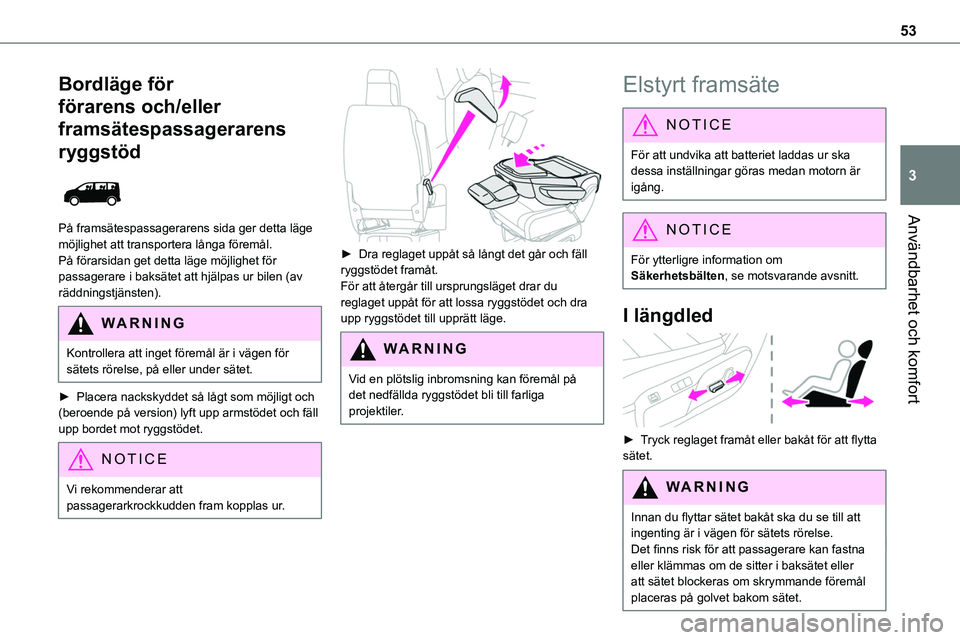 53

3

Användbarhet och komfort

Bordläge för förarens och/eller framsätespassagerarens ryggstöd

På framsätespassagerarens sida ger detta läge möjlighet att transportera långa föremål.
På förarsidan get detta läge möjlighet för passagerare i baksätet att hjälpas ur bilen (av räddningstjänsten).

WARNING

Kontrollera att inget föremål är i vägen för sätets rörelse, på eller under sätet.

► Placera nackskyddet så lågt som möjligt och (beroende på version) lyft upp armstödet och fäll upp bordet mot ryggstödet.

NOTICE

Vi rekommenderar att passagerarkrockkudden fram kopplas ur.

► Dra reglaget uppåt så långt det går och fäll ryggstödet framåt.
För att återgår till ursprungsläget drar du reglaget uppåt för att lossa ryggstödet och dra upp ryggstödet till upprätt läge.

WARNING

Vid en plötslig inbromsning kan föremål på det nedfällda ryggstödet bli till farliga projektiler.

Elstyrt framsäte

NOTICE

För att undvika att batteriet laddas ur ska dessa inställningar göras medan motorn är igång.

NOTICE

För ytterligre information om Säkerhetsbälten, se motsvarande avsnitt.

I längdled

► Tryck reglaget framåt eller bakåt för att flytta sätet.

WARNING

Innan du flyttar sätet bakåt ska du se till att ingenting är i vägen för sätets rörelse.
Det finns risk för att passagerare kan fastna eller klämmas om de sitter i baksätet eller att sätet blockeras om skrymmande föremål placeras på golvet bakom sätet.

carmanualsonline.info