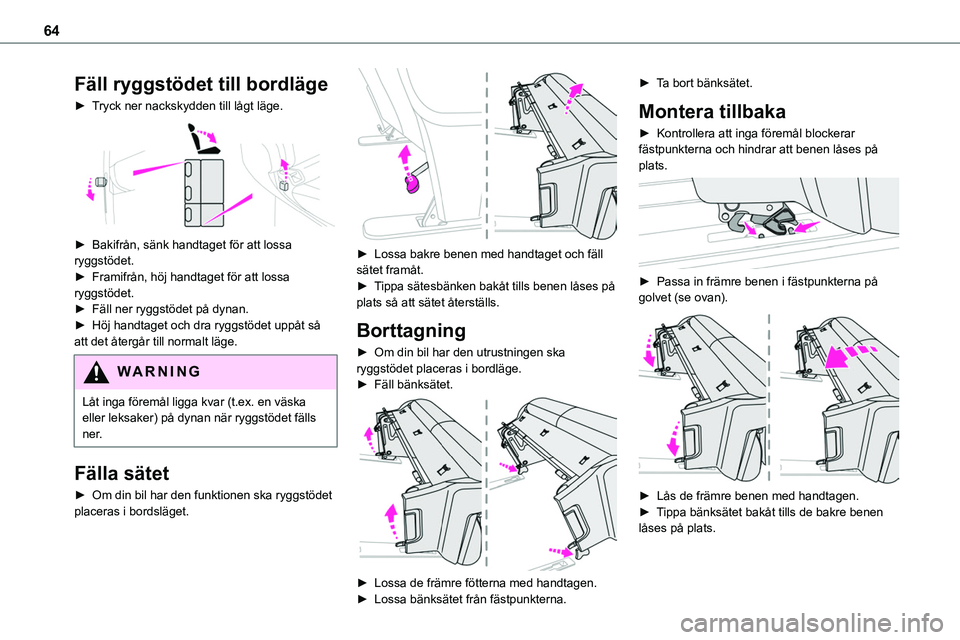 64

Fäll ryggstödet till bordläge

► Tryck ner nackskydden till lågt läge.

► Bakifrån, sänk handtaget för att lossa ryggstödet.
► Framifrån, höj handtaget för att lossa ryggstödet.
► Fäll ner ryggstödet på dynan.
► Höj handtaget och dra ryggstödet uppåt så att det återgår till normalt läge.

WARNING

Låt inga föremål ligga kvar (t.ex. en väska eller leksaker) på dynan när ryggstödet fälls ner.

Fälla sätet

► Om din bil har den funktionen ska ryggstödet placeras i bordsläget.

► Lossa bakre benen med handtaget och fäll sätet framåt.
► Tippa sätesbänken bakåt tills benen låses på plats så att sätet återställs.

Borttagning

► Om din bil har den utrustningen ska ryggstödet placeras i bordläge.
► Fäll bänksätet.

► Lossa de främre fötterna med handtagen.
► Lossa bänksätet från fästpunkterna.

► Ta bort bänksätet.

Montera tillbaka

► Kontrollera att inga föremål blockerar fästpunkterna och hindrar att benen låses på plats.

► Passa in främre benen i fästpunkterna på golvet (se ovan).

► Lås de främre benen med handtagen.
► Tippa bänksätet bakåt tills de bakre benen låses på plats.

carmanualsonline.info