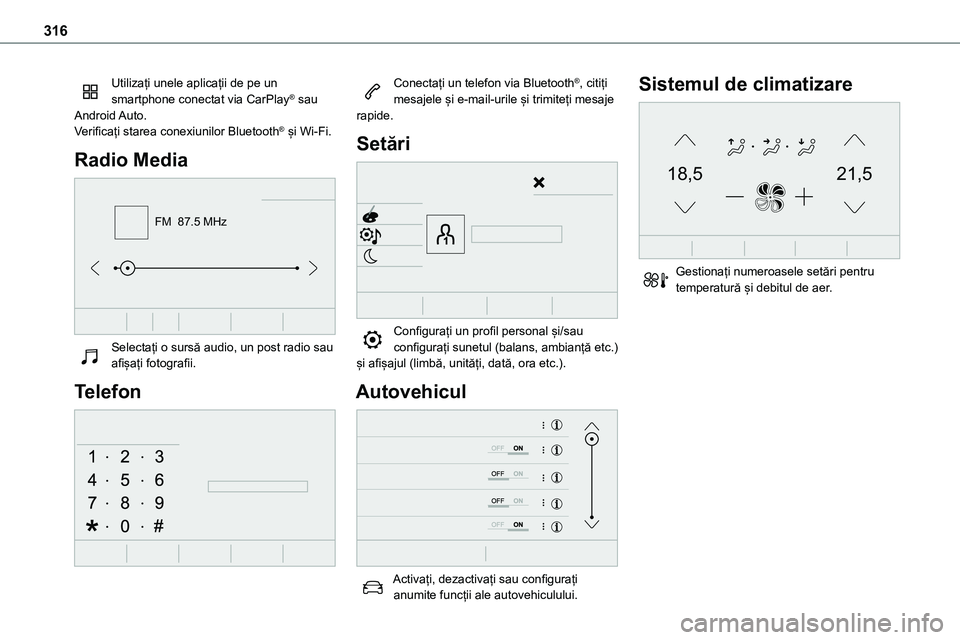 316

Utilizați unele aplicații de pe un smartphone conectat via CarPlay® sau Android Auto.
Verificați starea conexiunilor Bluetooth® și Wi-Fi.

Radio Media

FM 87.5 MHz

Selectați o sursă audio, un post radio sau afișați fotografii.

Telefon

1 · 2 · 3
4 · 5 · 6
7 · 8 · 9
* · 0 · #

Conectați un telefon via Bluetooth®, citiți mesajele și e-mail-urile și trimiteți mesaje rapide.

Setări

Configurați un profil personal și/sau configurați sunetul (balans, ambianță etc.) și afișajul (limbă, unități, dată, ora etc.).

Autovehicul

OFF ON
OFF ON
OFF ON
OFF ON

Activați, dezactivați sau configurați anumite funcții ale autovehiculului.

Sistemul de climatizare

18,5
21,5

Gestionați numeroasele setări pentru temperatură și debitul de aer.

carmanualsonline.info