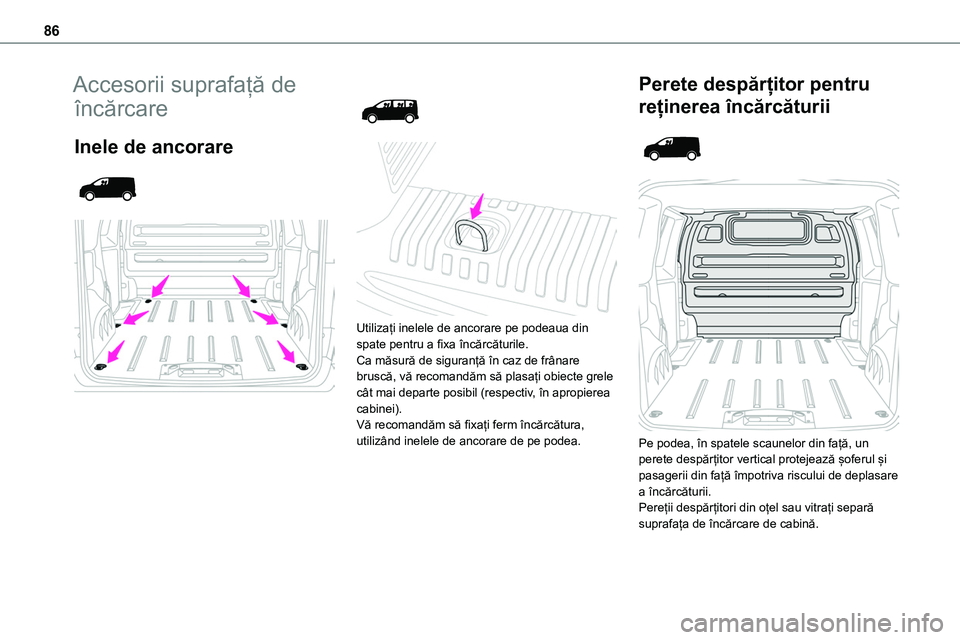 86

Accesorii suprafață de încărcare

Inele de ancorare

Utilizați inelele de ancorare pe podeaua din spate pentru a fixa încărcăturile.
Ca măsură de siguranță în caz de frânare bruscă, vă recomandăm să plasați obiecte grele cât mai departe posibil (respectiv, în apropierea cabinei).
Vă recomandăm să fixați ferm încărcătura, utilizând inelele de ancorare de pe podea.

Perete despărțitor pentru reținerea încărcăturii

Pe podea, în spatele scaunelor din față, un perete despărțitor vertical protejează șoferul și pasagerii din față împotriva riscului de deplasare a încărcăturii.
Pereții despărțitori din oțel sau vitrați separă suprafața de încărcare de cabină.

carmanualsonline.info