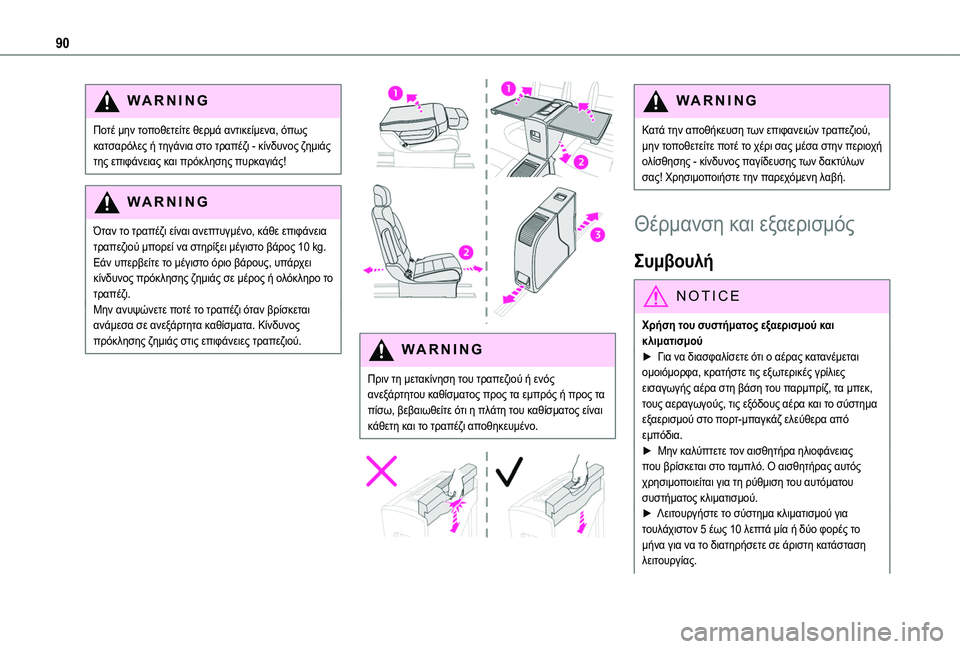 90

WARNING

Ποτέ μην τοποθετείτε θερμά αντικείμενα, όπως κατσαρόλες ή τηγάνια στο τραπέζι - κίνδυνος ζημιάς της επιφάνειας και πρόκλησης πυρκαγιάς!

WARNING

Όταν το τραπέζι είναι ανεπτυγμένο, κάθε επιφάνεια τραπεζιού μπορεί να στηρίξει μέγιστο βάρος 10 kg. Εάν υπερβείτε το μέγιστο όριο βάρους, υπάρχει κίνδυνος πρόκλησης ζημιάς σε μέρος ή ολόκληρο το τραπέζι.
Μην ανυψώνετε ποτέ το τραπέζι όταν βρίσκεται ανάμεσα σε ανεξάρτητα καθίσματα. Κίνδυνος πρόκλησης ζημιάς στις επιφάνειες τραπεζιού.

1
1
2
2
3

WARNING

Πριν τη μετακίνηση του τραπεζιού ή ενός ανεξάρτητου καθίσματος προς τα εμπρός ή προς τα πίσω, βεβαιωθείτε ότι η πλάτη του καθίσματος είναι κάθετη και το τραπέζι αποθηκευμένο.

WARNING

Κατά την αποθήκευση των επιφανειών τραπεζιού, μην τοποθετείτε ποτέ το χέρι σας μέσα στην περιοχή ολίσθησης - κίνδυνος παγίδευσης των δακτύλων σας! Χρησιμοποιήστε την παρεχόμενη λαβή.

Θέρμανση και εξαερισμός

Συμβουλή

NOTICE

Χρήση του συστήματος εξαερισμού και κλιματισμού
► Για να διασφαλίσετε ότι ο αέρας κατανέμεται ομοιόμορφα, κρατήστε τις εξωτερικές γρίλιες εισαγωγής αέρα στη βάση του παρμπρίζ, τα μπεκ, τους αεραγωγούς, τις εξόδους αέρα και το σύστημα εξαερισμού στο πορτ-μπαγκάζ ελεύθερα από εμπόδια.
► Μην καλύπτετε τον αισθητήρα ηλιοφάνειας που βρίσκεται στο ταμπλό. Ο αισθητήρας αυτός χρησιμοποιείται για τη ρύθμιση του αυτόματου συστήματος κλιματισμού.
► Λειτουργήστε το σύστημα κλιματισμού για τουλάχιστον 5 έως 10 λεπτά μία ή δύο φορές το μήνα για να το διατηρήσετε σε άριστη κατάσταση λειτουργίας.

carmanualsonline.info