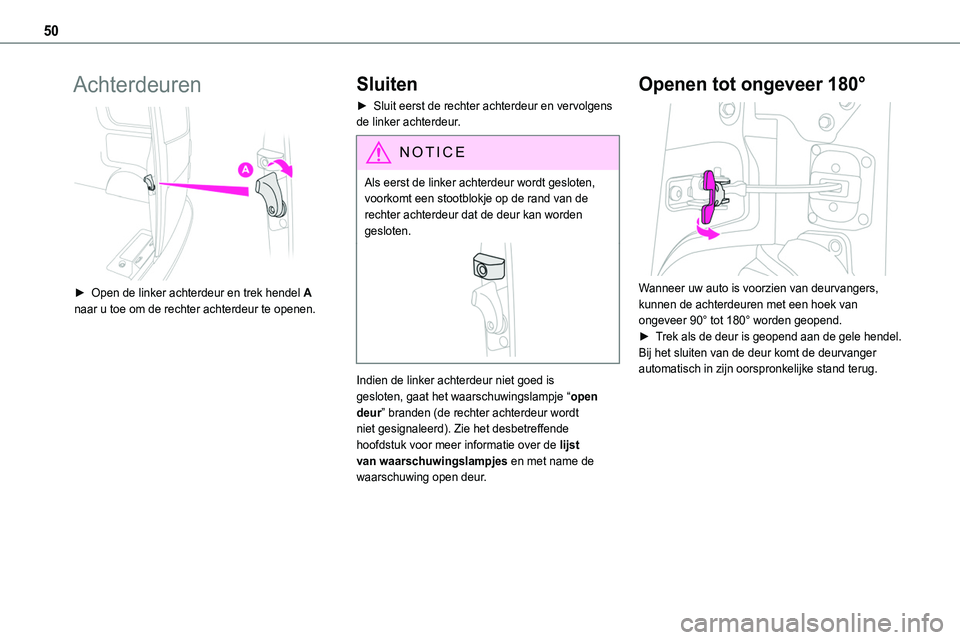 50

Achterdeuren

A

► Open de linker achterdeur en trek hendel A naar u toe om de rechter achterdeur te openen.

Sluiten

► Sluit eerst de rechter achterdeur en vervolgens de linker achterdeur.

NOTICE

Als eerst de linker achterdeur wordt gesloten, voorkomt een stootblokje op de rand van de rechter achterdeur dat de deur kan worden gesloten.

Indien de linker achterdeur niet goed is gesloten, gaat het waarschuwingslampje "open deur" branden (de rechter achterdeur wordt niet gesignaleerd). Zie het desbetreffende hoofdstuk voor meer informatie over de lijst van waarschuwingslampjes en met name de waarschuwing open deur.

Openen tot ongeveer 180°

Wanneer uw auto is voorzien van deurvangers, kunnen de achterdeuren met een hoek van ongeveer 90° tot 180° worden geopend.
► Trek als de deur is geopend aan de gele hendel. Bij het sluiten van de deur komt de deurvanger automatisch in zijn oorspronkelijke stand terug.

carmanualsonline.info