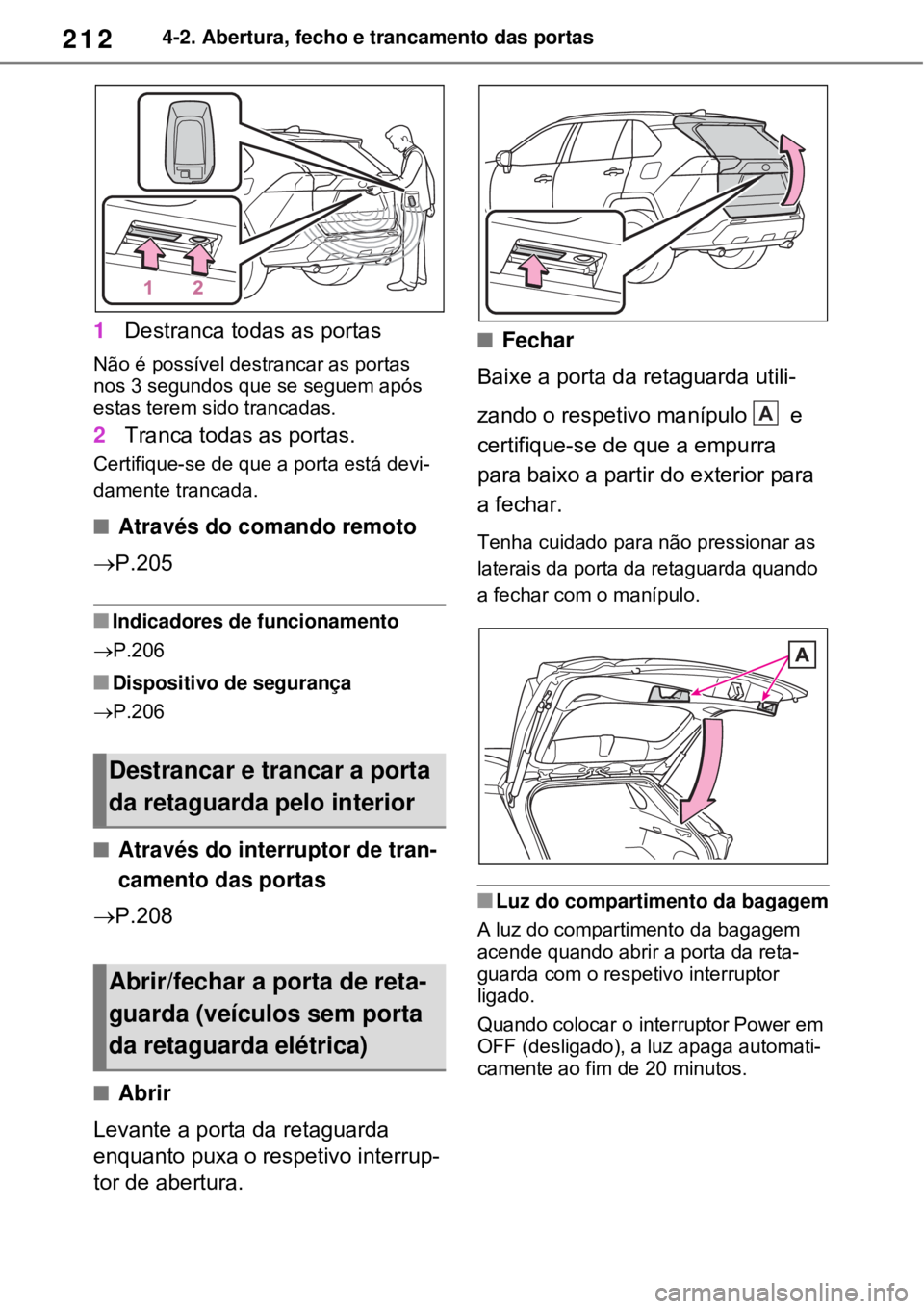 212 4-2. Abertura, fecho e trancamento das portas

1 2

1 Destranca todas as portas

Não é possível destrancar as portas nos 3 segundos que se seguem após estas terem sido trancadas.

2 Tranca todas as portas.

Certifique-se de que a porta está devidamente trancada.

■ Através do comando remoto

→P.205

■ Indicadores de funcionamento

→P.206

■ Dispositivo de segurança

→P.206

Destrancar e trancar a porta da retaguarda pelo interior

■ Através do interruptor de trancamento das portas

→P.208

Abrir/fechar a porta de retaguarda (veículos sem porta da retaguarda elétrica)

■ Abrir

Levante a porta da retaguarda enquanto puxa o respetivo interruptor de abertura.

■ Fechar

Baixe a porta da retaguarda utilizando o respetivo manípulo A e certifique-se de que a empurra para baixo a partir do exterior para a fechar.

Tenha cuidado para não pressionar as laterais da porta da retaguarda quando a fechar com o manípulo.

A

■ Luz do compartimento da bagagem

A luz do compartimento da bagagem acende quando abrir a porta da retaguarda com o respetivo interruptor ligado.

Quando colocar o interruptor Power em OFF (desligado), a luz apaga automaticamente ao fim de 20 minutos.

carmanualsonline.info