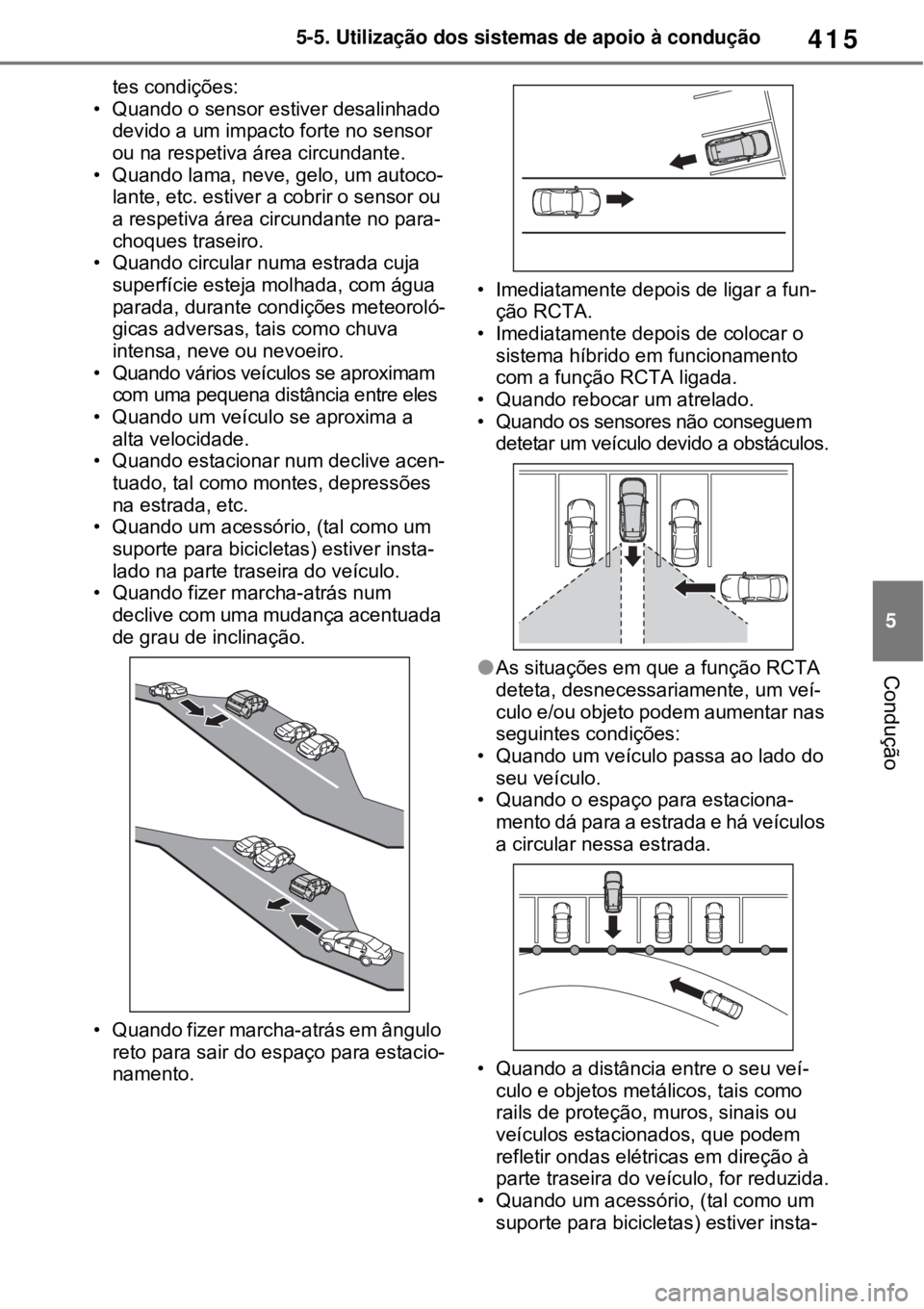 5-5. Utilização dos sistemas de apoio à condução

415

tes condições:

• Quando o sensor estiver desalinhado devido a um impacto forte no sensor ou na respetiva área circundante.
• Quando lama, neve, gelo, um autocolante, etc. estiver a cobrir o sensor ou a respetiva área circundante no para-choques traseiro.
• Quando circular numa estrada cuja superfície esteja molhada, com água parada, durante condições meteorológicas adversas, tais como chuva intensa, neve ou nevoeiro.
• Quando vários veículos se aproximam com uma pequena distância entre eles
• Quando um veículo se aproxima a alta velocidade.
• Quando estacionar num declive acentuado, tal como montes, depressões na estrada, etc.
• Quando um acessório, (tal como um suporte para bicicletas) estiver instalado na parte traseira do veículo.
• Quando fizer marcha-atrás num declive com uma mudança acentuada de grau de inclinação.

• Quando fizer marcha-atrás em ângulo reto para sair do espaço para estacionamento.

• Imediatamente depois de ligar a função RCTA.
• Imediatamente depois de colocar o sistema híbrido em funcionamento com a função RCTA ligada.
• Quando rebocar um atrelado.
• Quando os sensores não conseguem detetar um veículo devido a obstáculos.

●As situações em que a função RCTA deteta, desnecessariamente, um veículo e/ou objeto podem aumentar nas seguintes condições:

• Quando um veículo passa ao lado do seu veículo.
• Quando o espaço para estacionamento dá para a estrada e há veículos a circular nessa estrada.

• Quando a distância entre o seu veículo e objetos metálicos, tais como rails de proteção, muros, sinais ou veículos estacionados, que podem refletir ondas elétricas em direção à parte traseira do veículo, for reduzida.
• Quando um acessório, (tal como um suporte para bicicletas) estiver insta-

5

Condução

carmanualsonline.info