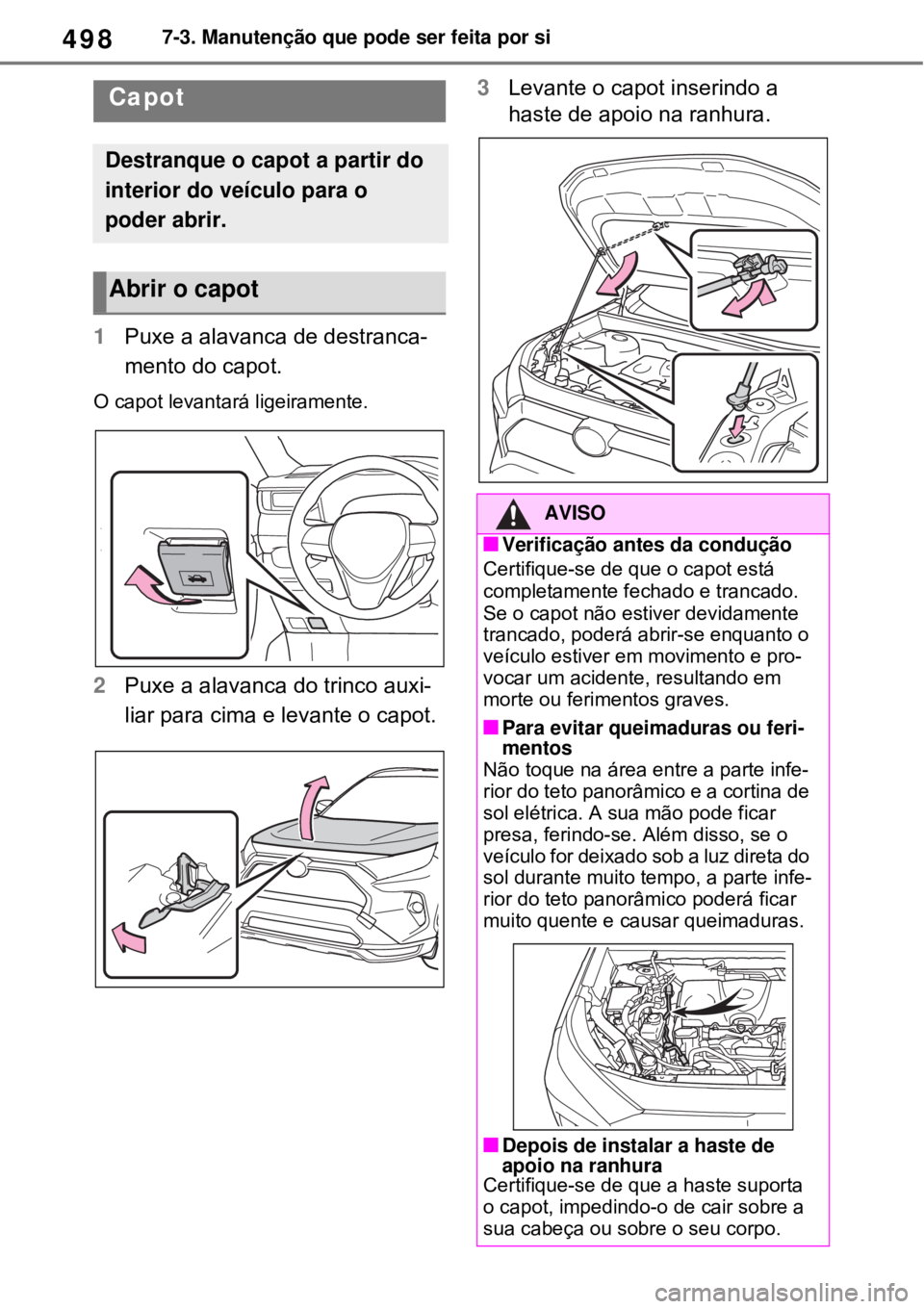 498 7-3. Manutenção que pode ser feita por si

Capot

Destranque o capot a partir do interior do veículo para o poder abrir.

Abrir o capot

1 Puxe a alavanca de destrancamento do capot.

O capot levantará ligeiramente.

2 Puxe a alavanca do trinco auxiliar para cima e levante o capot.

3 Levante o capot inserindo a haste de apoio na ranhura.

AVISO

■ Verificação antes da condução
Certifique-se de que o capot está completamente fechado e trancado. Se o capot não estiver devidamente trancado, poderá abrir-se enquanto o veículo estiver em movimento e provocar um acidente, resultando em morte ou ferimentos graves.

■ Para evitar queimaduras ou ferimentos
Não toque na área entre a parte inferior do teto panorâmico e a cortina de sol elétrica. A sua mão pode ficar presa, ferindo-se. Além disso, se o veículo for deixado sob a luz direta do sol durante muito tempo, a parte inferior do teto panorâmico poderá ficar muito quente e causar queimaduras.

■ Depois de instalar a haste de apoio na ranhura
Certifique-se de que a haste suporta o capot, impedindo-o de cair sobre a sua cabeça ou sobre o seu corpo.

carmanualsonline.info