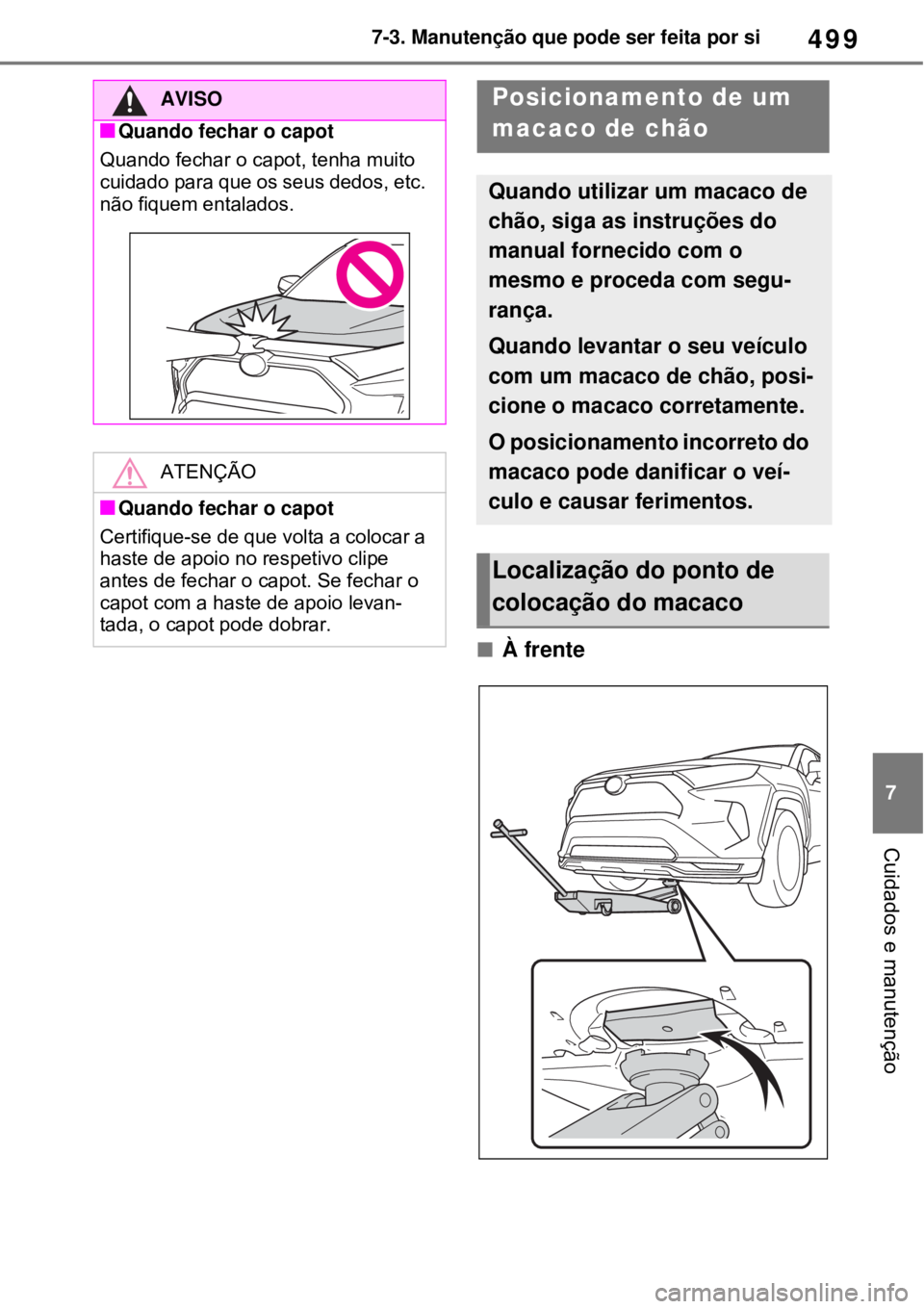 7-3. Manutenção que pode ser feita por si

499

AVISO

■ Quando fechar o capot

Quando fechar o capot, tenha muito cuidado para que os seus dedos, etc. não fiquem entalados.

ATENÇÃO

■ Quando fechar o capot

Certifique-se de que volta a colocar a haste de apoio no respetivo clipe antes de fechar o capot. Se fechar o capot com a haste de apoio levantada, o capot pode dobrar.

Posicionamento de um macaco de chão

Quando utilizar um macaco de chão, siga as instruções do manual fornecido com o mesmo e proceda com segurança.

Quando levantar o seu veículo com um macaco de chão, posicione o macaco corretamente.

O posicionamento incorreto do macaco pode danificar o veículo e causar ferimentos.

Localização do ponto de colocação do macaco

■ À frente

7

Cuidados e manutenção

carmanualsonline.info