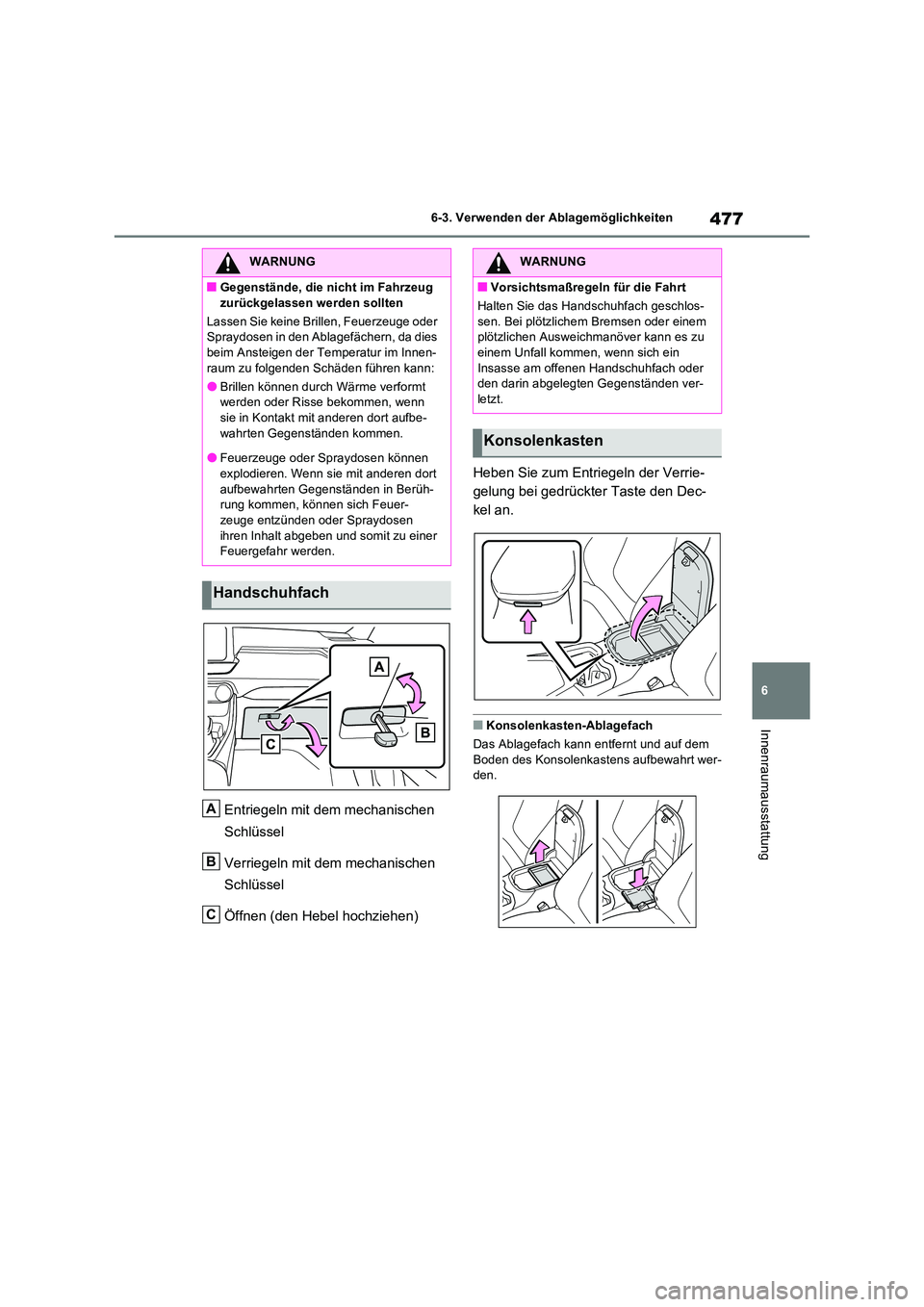 6-3. Verwenden der Ablagemöglichkeiten

477

WARNUNG

■ Gegenstände, die nicht im Fahrzeug zurückgelassen werden sollten

Lassen Sie keine Brillen, Feuerzeuge oder Spraydosen in den Ablagefächern, da dies beim Ansteigen der Temperatur im Innenraum zu folgenden Schäden führen kann:

● Brillen können durch Wärme verformt werden oder Risse bekommen, wenn sie in Kontakt mit anderen dort aufbewahrten Gegenständen kommen.

● Feuerzeuge oder Spraydosen können explodieren. Wenn sie mit anderen dort aufbewahrten Gegenständen in Berührung kommen, können sich Feuerzeuge entzünden oder Spraydosen ihren Inhalt abgeben und somit zu einer Feuergefahr werden.

Handschuhfach

A

B

C

A Entriegeln mit dem mechanischen Schlüssel

B Verriegeln mit dem mechanischen Schlüssel

C Öffnen (den Hebel hochziehen)

WARNUNG

■ Vorsichtsmaßregeln für die Fahrt

Halten Sie das Handschuhfach geschlossen. Bei plötzlichem Bremsen oder einem plötzlichen Ausweichmanöver kann es zu einem Unfall kommen, wenn sich ein Insasse am offenen Handschuhfach oder den darin abgelegten Gegenständen verletzt.

Konsolenkasten

Heben Sie zum Entriegeln der Verriegelung bei gedrückter Taste den Deckel an.

■ Konsolenkasten-Ablagefach

Das Ablagefach kann entfernt und auf dem Boden des Konsolenkastens aufbewahrt werden.

6

Innenraumausstattung

carmanualsonline.info