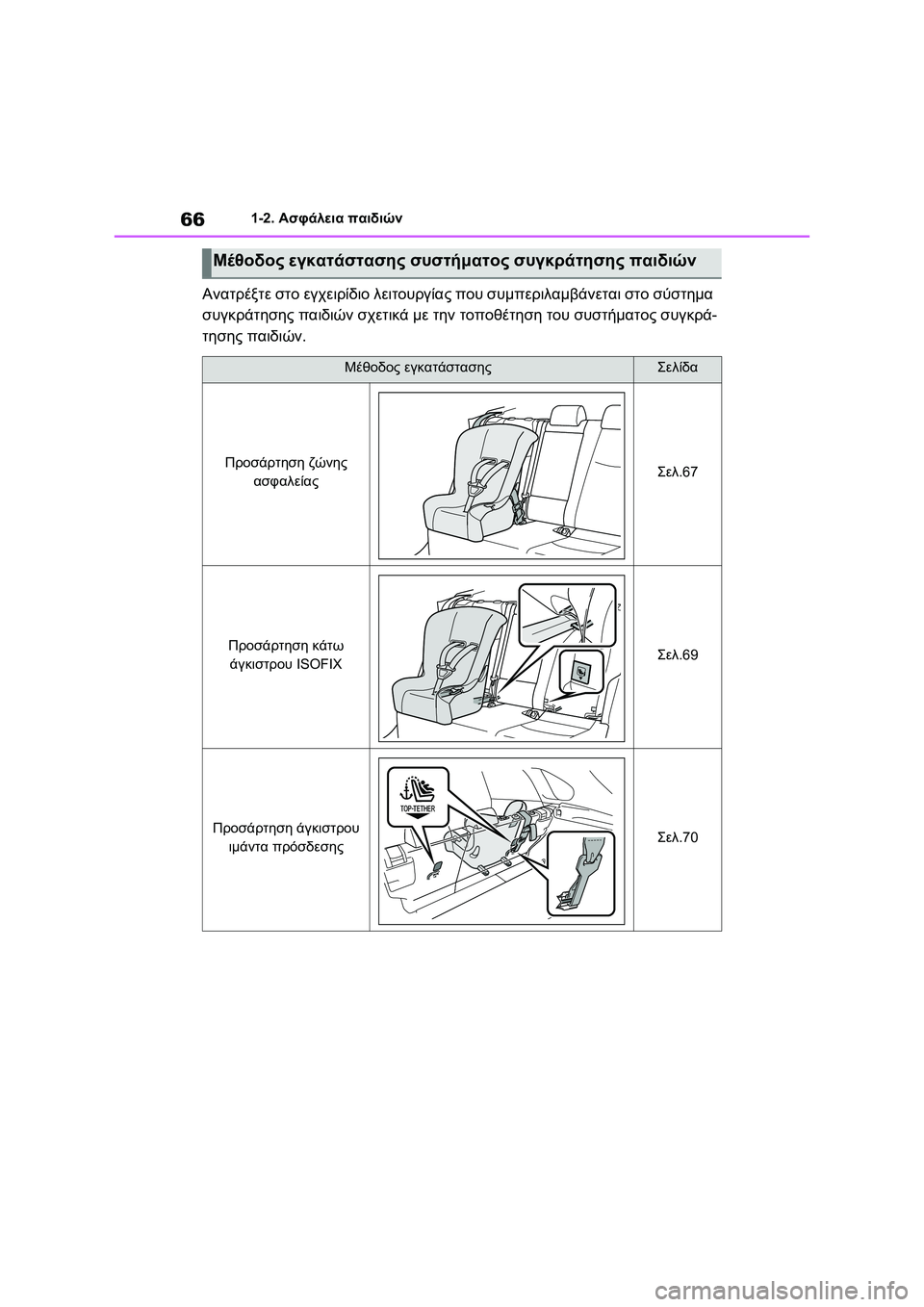 66 1-2. Ασφάλεια παιδιών

Μέθοδος εγκατάστασης συστήματος συγκράτησης παιδιών

Ανατρέξτε στο εγχειρίδιο λειτουργίας που συμπεριλαμβάνεται στο σύστημα συγκράτησης παιδιών σχετικά με την τοποθέτηση του συστήματος συγκράτησης παιδιών.

| Μέθοδος εγκατάστασης | | Σελίδα |
|---|---|---|
| Προσάρτηση ζώνης ασφαλείας | | Σελ.67 |
| Προσάρτηση κάτω άγκιστρου ISOFIX | | Σελ.69 |
| Προσάρτηση άγκιστρου ιμάντα πρόσδεσης | TOP-TETHER | Σελ.70 |

carmanualsonline.info