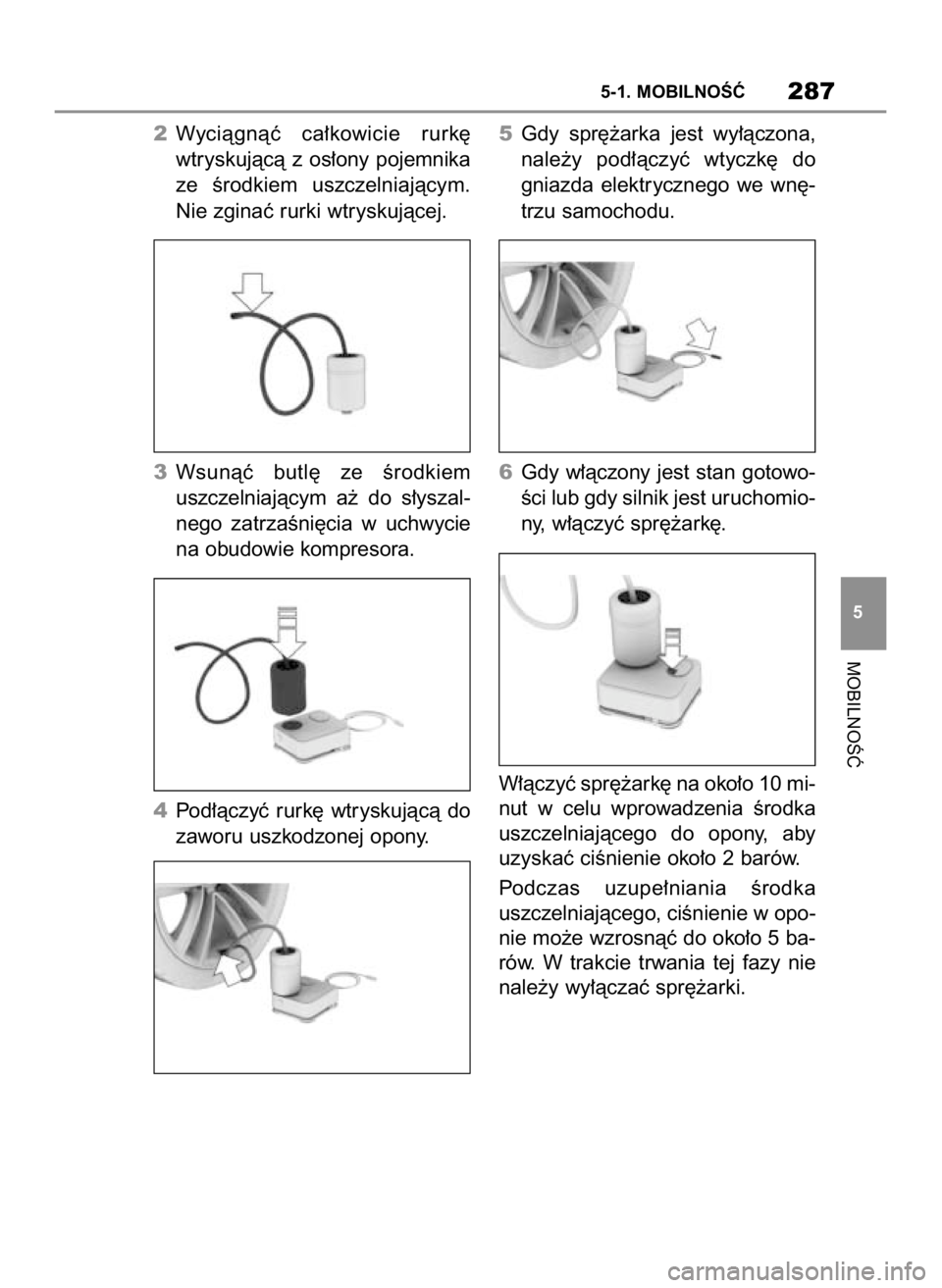 5-1. MOBILNOŚĆ 287

2 Wyciągnąć całkowicie rurkę wtryskującą z osłony pojemnika ze środkiem uszczelniającym. Nie zginać rurki wtryskującej.

3 Wsunąć butlę ze środkiem uszczelniającym aż do słyszalnego zatrzaśnięcia w uchwycie na obudowie kompresora.

4 Podłączyć rurkę wtryskującą do zaworu uszkodzonej opony.

5 Gdy sprężarka jest wyłączona, należy podłączyć wtyczkę do gniazda elektrycznego we wnętrzu samochodu.

6 Gdy włączony jest stan gotowości lub gdy silnik jest uruchomiony, włączyć sprężarkę.

Włączyć sprężarkę na około 10 minut w celu wprowadzenia środka uszczelniającego do opony, aby uzyskać ciśnienie około 2 barów.

Podczas uzupełniania środka uszczelniającego, ciśnienie w oponie może wzrosnąć do około 5 barów. W trakcie trwania tej fazy nie należy wyłączać sprężarki.

5

MOBILNOŚĆ

carmanualsonline.info