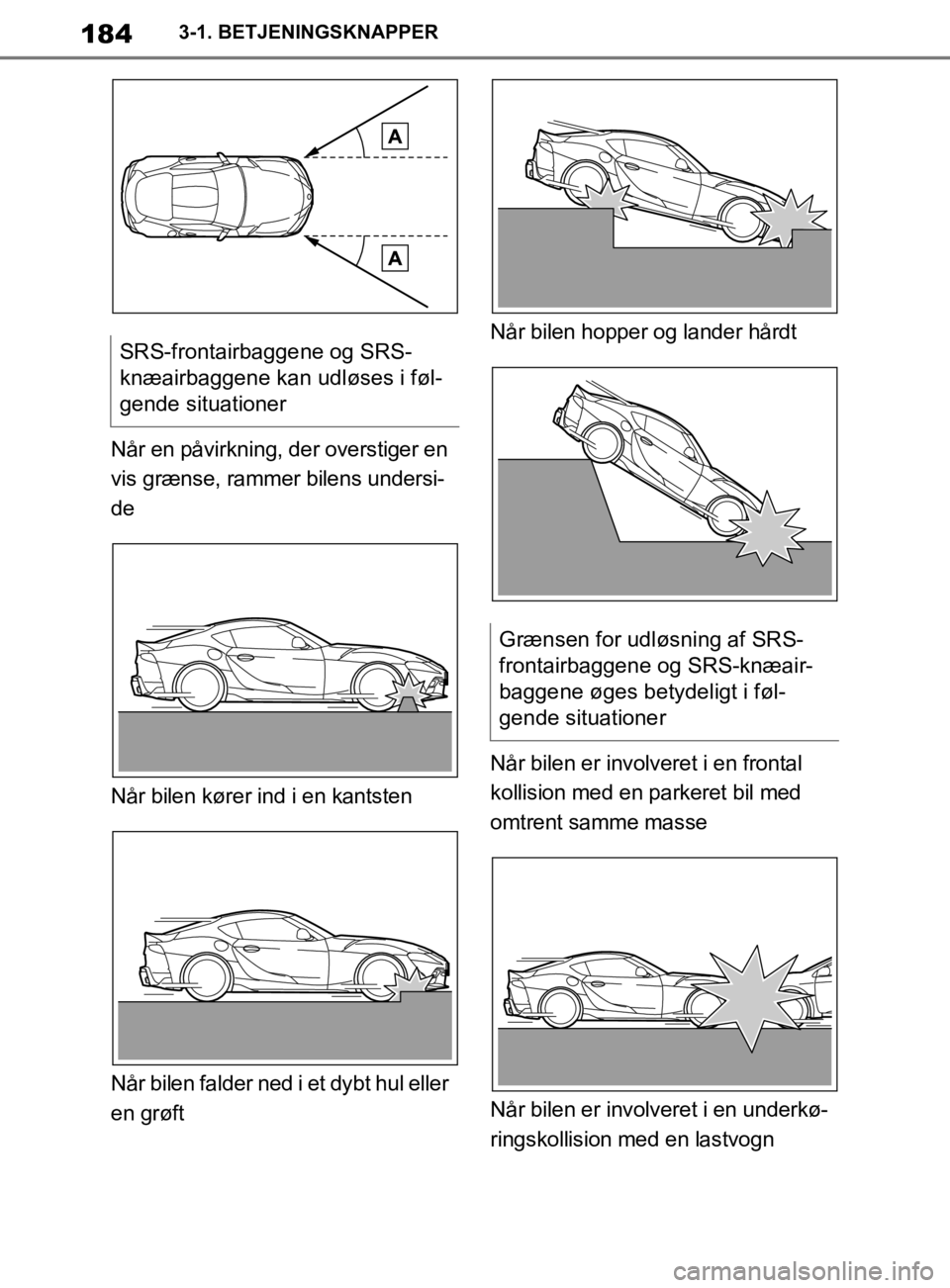 184 3-1. BETJENINGSKNAPPER

A

A

SRS-frontairbaggene og SRS-knæairbaggene kan udløses i følgende situationer

Når en påvirkning, der overstiger en vis grænse, rammer bilens underside

Når bilen kører ind i en kantsten

Når bilen falder ned i et dybt hul eller en grøft

Når bilen hopper og lander hårdt

Grænsen for udløsning af SRS-frontairbaggene og SRS-knæairbaggene øges betydeligt i følgende situationer

Når bilen er involveret i en frontal kollision med en parkeret bil med omtrent samme masse

Når bilen er involveret i en underkøringskollision med en lastvogn

carmanualsonline.info