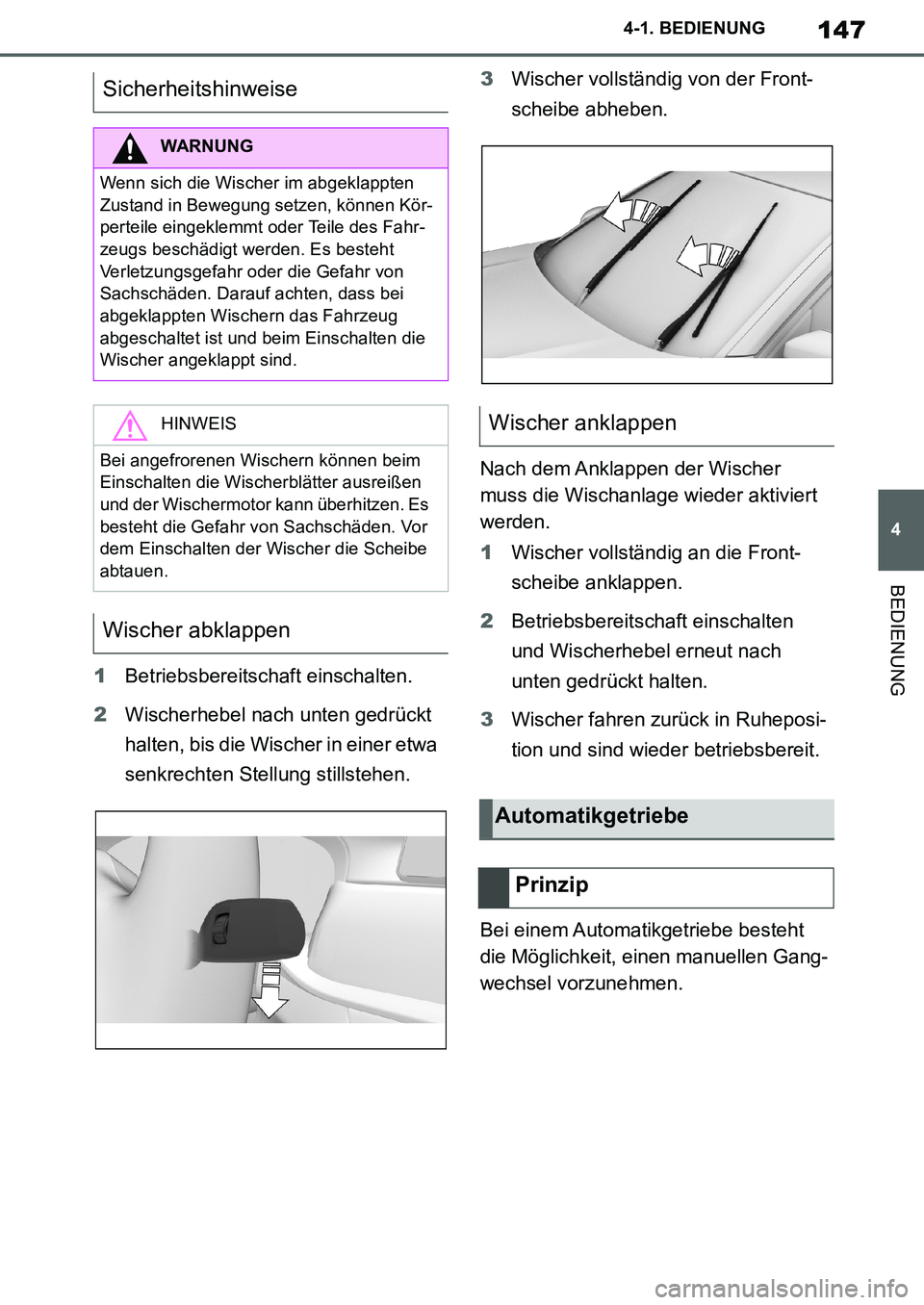 4-1. BEDIENUNG

147

Sicherheitshinweise

WARNUNG

Wenn sich die Wischer im abgeklappten Zustand in Bewegung setzen, können Körperteile eingeklemmt oder Teile des Fahrzeugs beschädigt werden. Es besteht Verletzungsgefahr oder die Gefahr von Sachschäden. Darauf achten, dass bei abgeklappten Wischern das Fahrzeug abgeschaltet ist und beim Einschalten die Wischer angeklappt sind.

HINWEIS

Bei angefrorenen Wischern können beim Einschalten die Wischerblätter ausreißen und der Wischermotor kann überhitzen. Es besteht die Gefahr von Sachschäden. Vor dem Einschalten der Wischer die Scheibe abtauen.

Wischer abklappen

1 Betriebsbereitschaft einschalten.

2 Wischerhebel nach unten gedrückt halten, bis die Wischer in einer etwa senkrechten Stellung stillstehen.

3 Wischer vollständig von der Frontscheibe abheben.

Wischer anklappen

Nach dem Anklappen der Wischer muss die Wischanlage wieder aktiviert werden.

1 Wischer vollständig an die Frontscheibe anklappen.

2 Betriebsbereitschaft einschalten und Wischerhebel erneut nach unten gedrückt halten.

3 Wischer fahren zurück in Ruheposition und sind wieder betriebsbereit.

Automatikgetriebe

Prinzip

Bei einem Automatikgetriebe besteht die Möglichkeit, einen manuellen Gangwechsel vorzunehmen.

4

BEDIENUNG

carmanualsonline.info