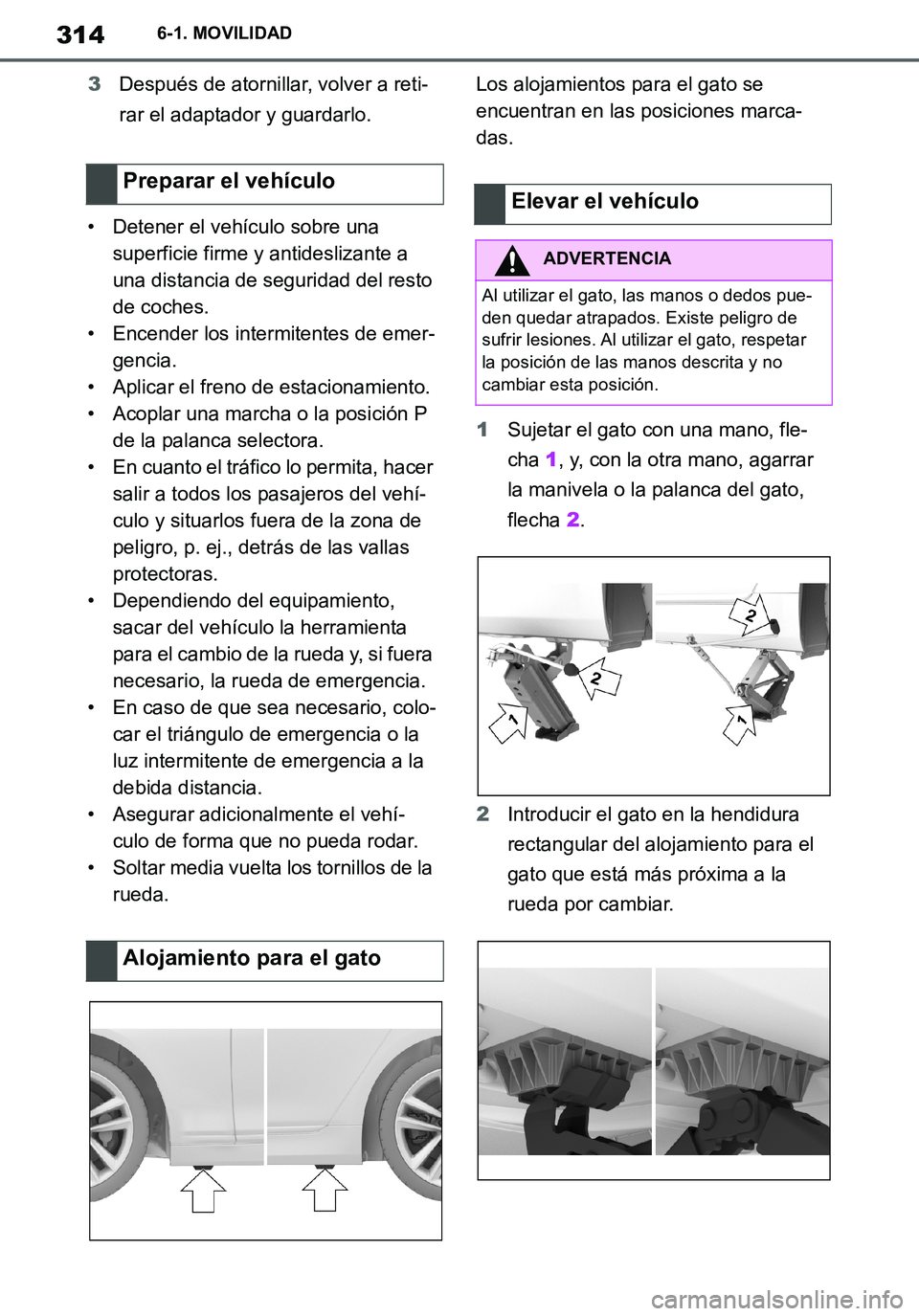 314 6-1. MOVILIDAD

3 Después de atornillar, volver a retirar el adaptador y guardarlo.

Preparar el vehículo

• Detener el vehículo sobre una superficie firme y antideslizante a una distancia de seguridad del resto de coches.
• Encender los intermitentes de emergencia.
• Aplicar el freno de estacionamiento.
• Acoplar una marcha o la posición P de la palanca selectora.
• En cuanto el tráfico lo permita, hacer salir a todos los pasajeros del vehículo y situarlos fuera de la zona de peligro, p. ej., detrás de las vallas protectoras.
• Dependiendo del equipamiento, sacar del vehículo la herramienta para el cambio de la rueda y, si fuera necesario, la rueda de emergencia.
• En caso de que sea necesario, colocar el triángulo de emergencia o la luz intermitente de emergencia a la debida distancia.
• Asegurar adicionalmente el vehículo de forma que no pueda rodar.
• Soltar media vuelta los tornillos de la rueda.

Alojamiento para el gato

Los alojamientos para el gato se encuentran en las posiciones marcadas.

Elevar el vehículo

ADVERTENCIA

Al utilizar el gato, las manos o dedos pueden quedar atrapados. Existe peligro de sufrir lesiones. Al utilizar el gato, respetar la posición de las manos descrita y no cambiar esta posición.

1 Sujetar el gato con una mano, flecha 1, y, con la otra mano, agarrar la manivela o la palanca del gato, flecha 2.

2
2
1
1

2 Introducir el gato en la hendidura rectangular del alojamiento para el gato que está más próxima a la rueda por cambiar.

carmanualsonline.info