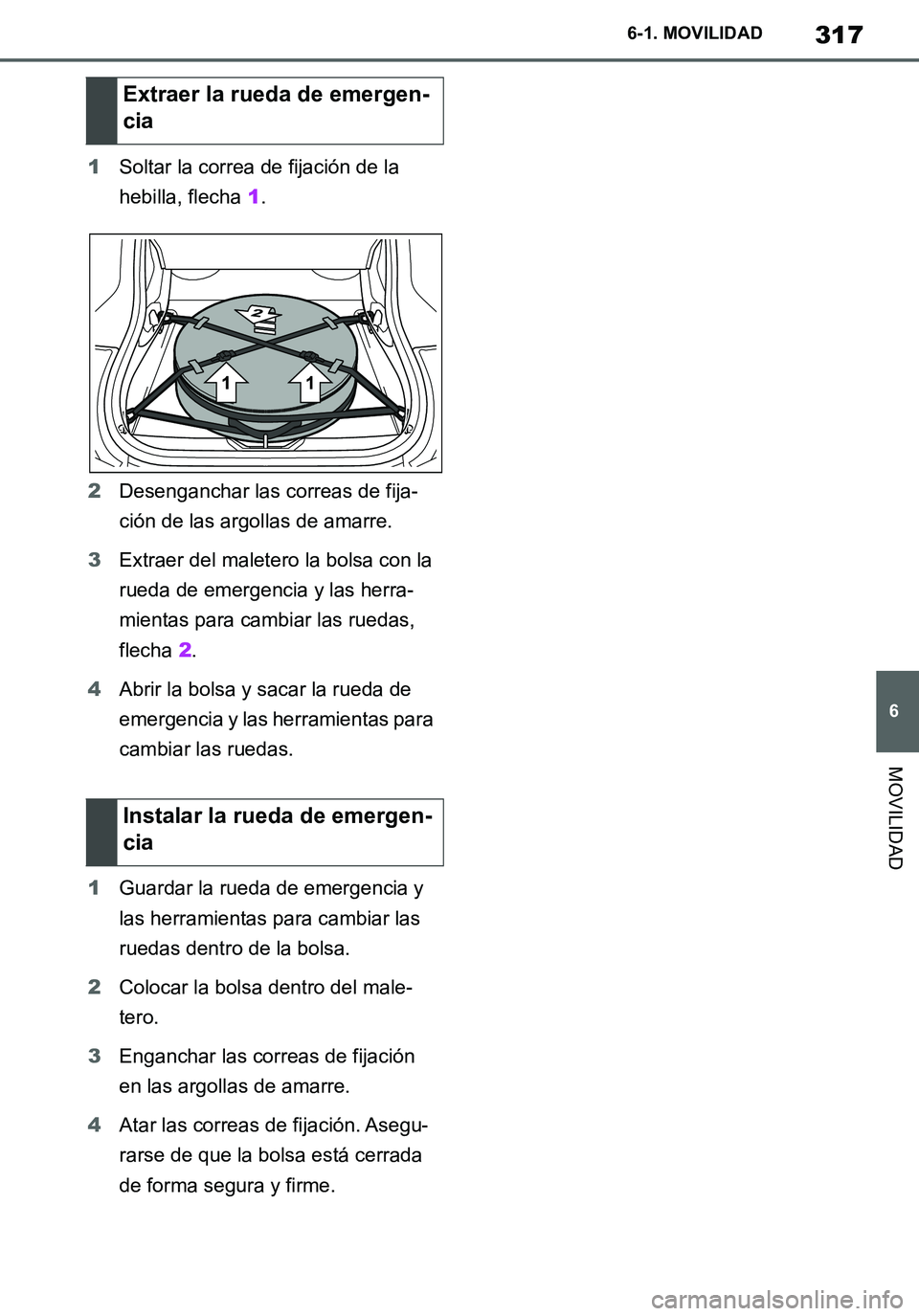 6-1. MOVILIDAD 317

Extraer la rueda de emergencia

1 Soltar la correa de fijación de la hebilla, flecha 1.

2
1 1

2 Desenganchar las correas de fijación de las argollas de amarre.

3 Extraer del maletero la bolsa con la rueda de emergencia y las herramientas para cambiar las ruedas, flecha 2.

4 Abrir la bolsa y sacar la rueda de emergencia y las herramientas para cambiar las ruedas.

Instalar la rueda de emergencia

1 Guardar la rueda de emergencia y las herramientas para cambiar las ruedas dentro de la bolsa.

2 Colocar la bolsa dentro del maletero.

3 Enganchar las correas de fijación en las argollas de amarre.

4 Atar las correas de fijación. Asegurarse de que la bolsa está cerrada de forma segura y firme.

6

MOVILIDAD

carmanualsonline.info