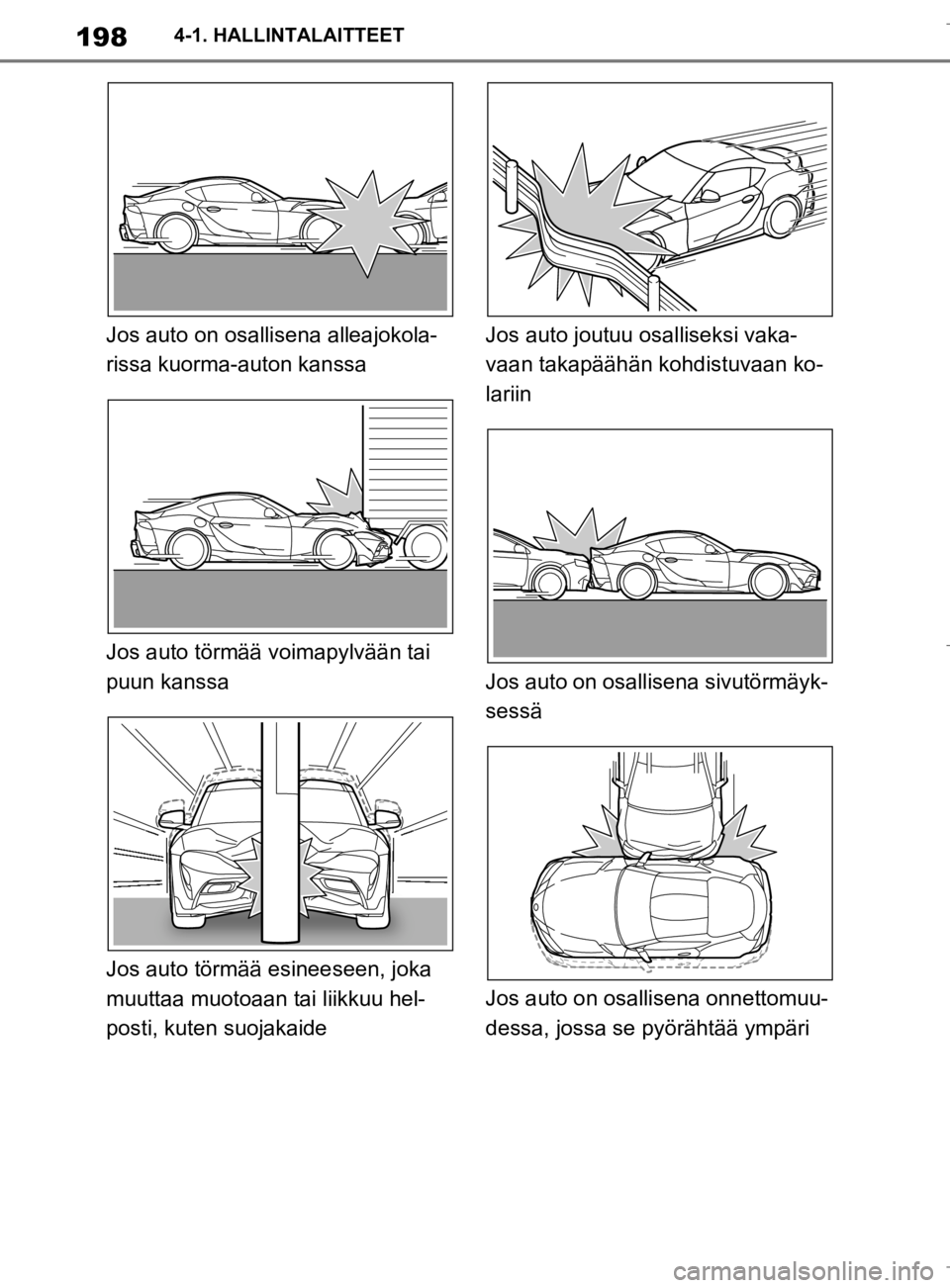 198 4-1. HALLINTALAITTEET

Jos auto on osallisena alleajokolarissa kuorma-auton kanssa

Jos auto törmää voimapylvään tai puun kanssa

Jos auto törmää esineeseen, joka muuttaa muotoaan tai liikkuu helposti, kuten suojakaide

Jos auto joutuu osalliseksi vakavaan takapäähän kohdistuvaan kolariin

Jos auto on osallisena sivutörmäyksessä

Jos auto on osallisena onnettomuudessa, jossa se pyörähtää ympäri

carmanualsonline.info