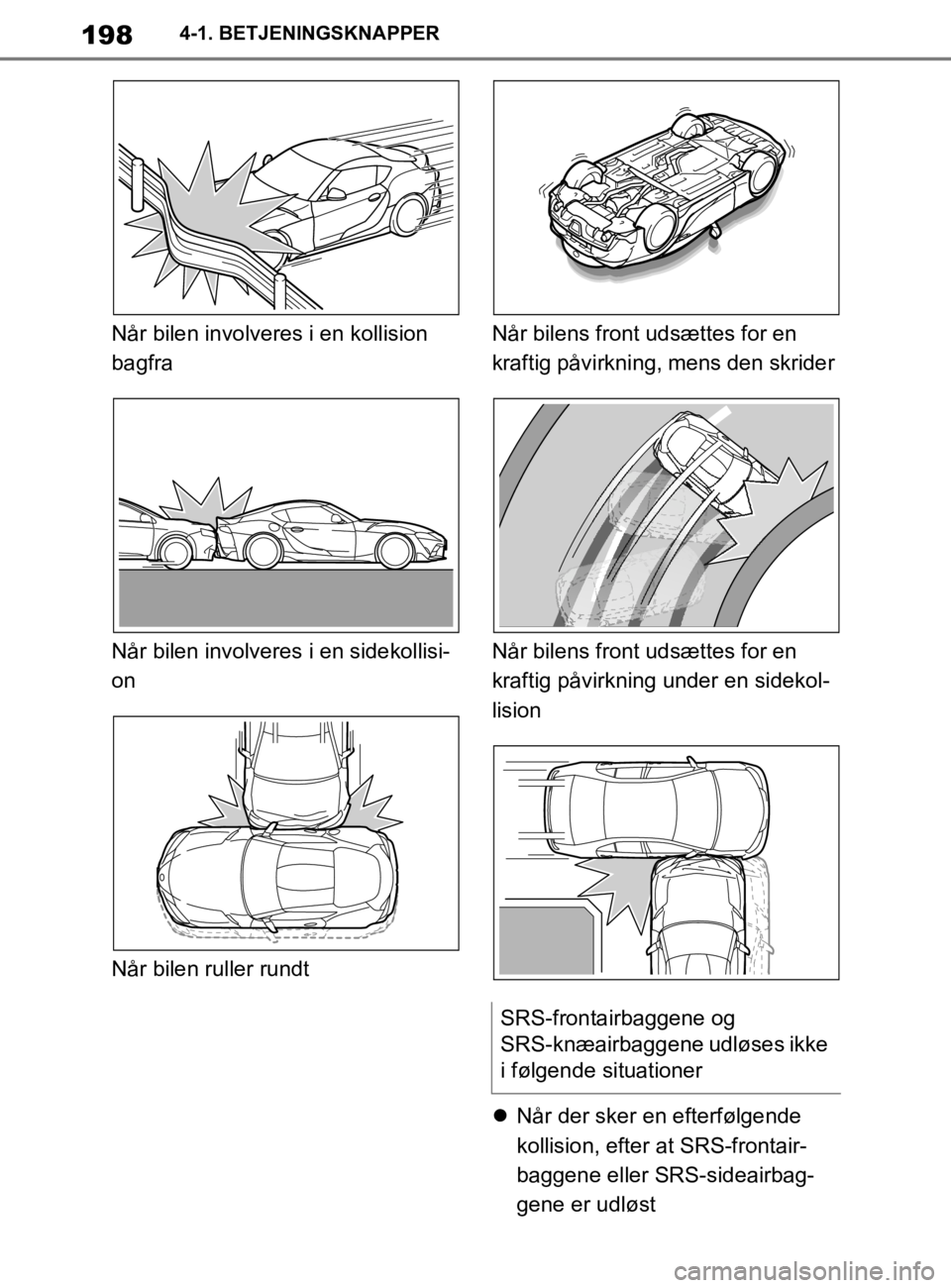 198 4-1. BETJENINGSKNAPPER

Når bilen involveres i en kollision bagfra

Når bilen involveres i en sidekollision

Når bilen ruller rundt

Når bilens front udsættes for en kraftig påvirkning, mens den skrider

Når bilens front udsættes for en kraftig påvirkning under en sidekollision

SRS-frontairbaggene og SRS-knæairbaggene udløses ikke i følgende situationer

● Når der sker en efterfølgende kollision, efter at SRS-frontairbaggene eller SRS-sideairbaggene er udløst

carmanualsonline.info