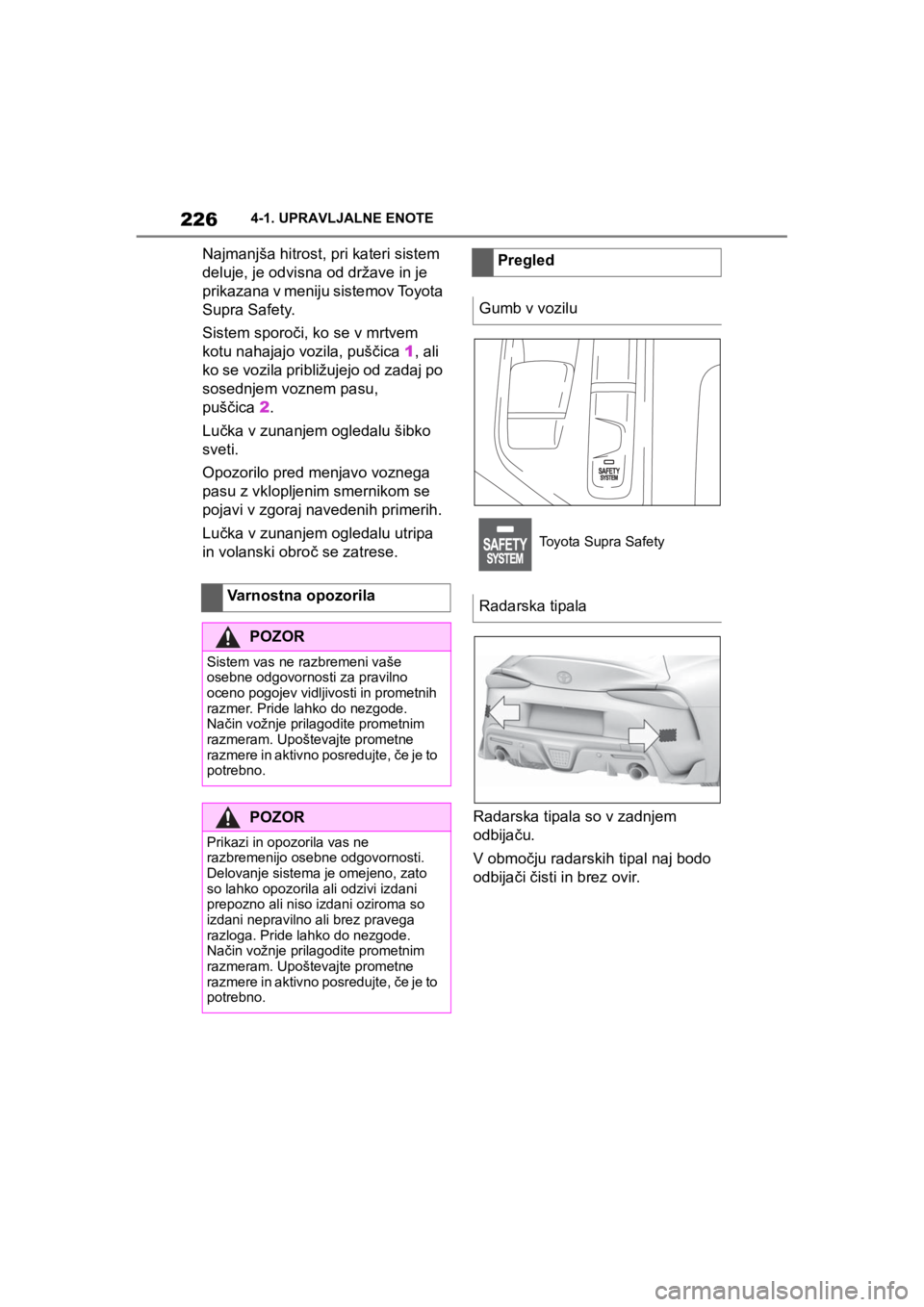 226 4-1. UPRAVLJALNE ENOTE

Najmanjša hitrost, pri kateri sistem deluje, je odvisna od države in je prikazana v meniju sistemov Toyota Supra Safety.

Sistem sporoči, ko se v mrtvem kotu nahajajo vozila, puščica 1, ali ko se vozila približujejo od zadaj po sosednjem voznem pasu, puščica 2.

Lučka v zunanjem ogledalu šibko sveti.

Opozorilo pred menjavo voznega pasu z vklopljenim smernikom se pojavi v zgoraj navedenih primerih.

Lučka v zunanjem ogledalu utripa in volanski obroč se zatrese.

Varnostna opozorila

POZOR

Sistem vas ne razbremeni vaše osebne odgovornosti za pravilno oceno pogojev vidljivosti in prometnih razmer. Pride lahko do nezgode. Način vožnje prilagodite prometnim razmeram. Upoštevajte prometne razmere in aktivno posredujte, če je to potrebno.

POZOR

Prikazi in opozorila vas ne razbremenijo osebne odgovornosti. Delovanje sistema je omejeno, zato so lahko opozorila ali odzivi izdani prepozno ali niso izdani oziroma so izdani nepravilno ali brez pravega razloga. Pride lahko do nezgode. Način vožnje prilagodite prometnim razmeram. Upoštevajte prometne razmere in aktivno posredujte, če je to potrebno.

Pregled

Gumb v vozilu

SAFETY SYSTEM

SAFETY SYSTEM

Toyota Supra Safety

Radarska tipala

Radarska tipala so v zadnjem odbijaču.

V območju radarskih tipal naj bodo odbijači čisti in brez ovir.

carmanualsonline.info