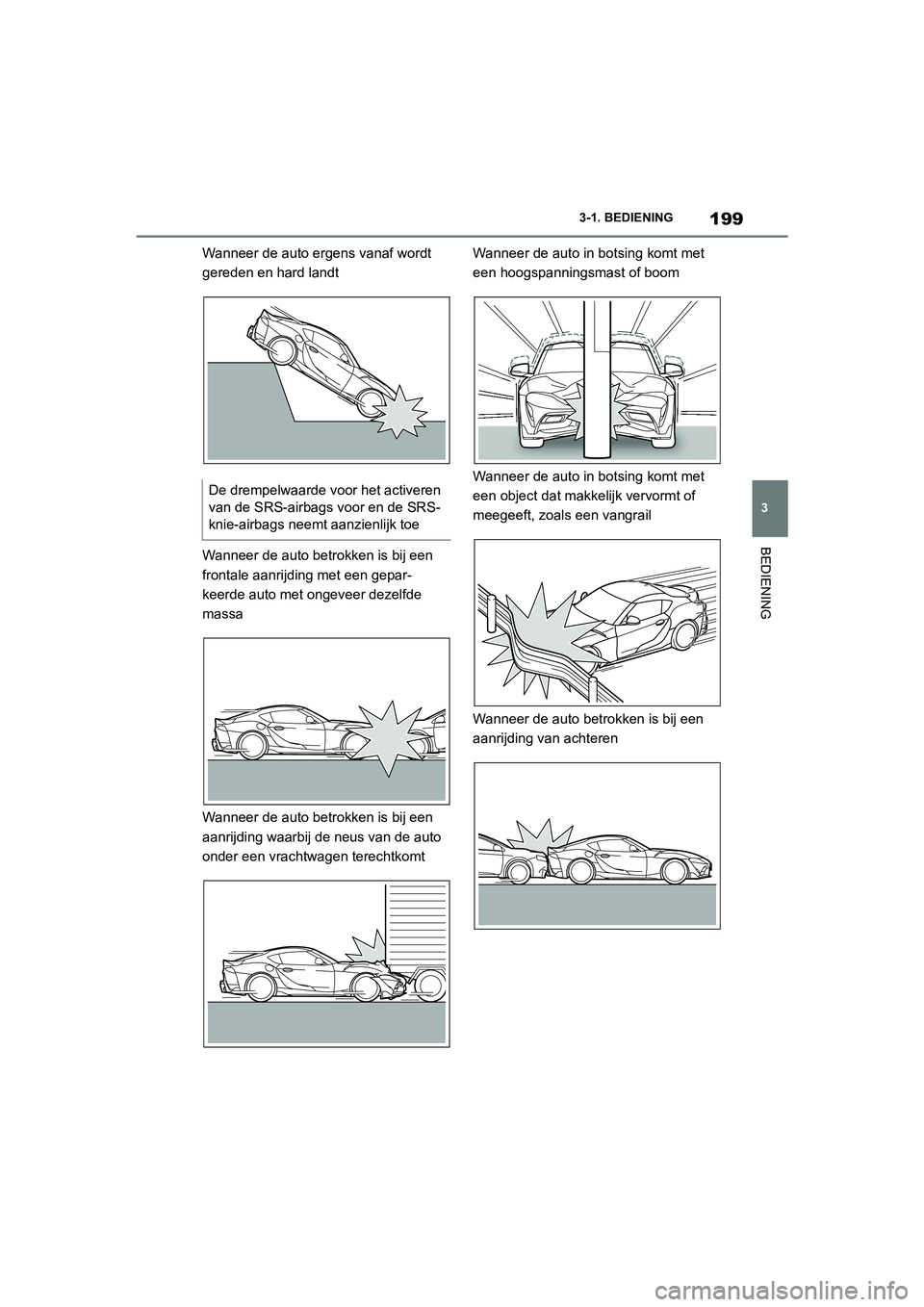 199

3-1. BEDIENING

Wanneer de auto ergens vanaf wordt gereden en hard landt

De drempelwaarde voor het activeren van de SRS-airbags voor en de SRS-knie-airbags neemt aanzienlijk toe

Wanneer de auto betrokken is bij een frontale aanrijding met een geparkeerde auto met ongeveer dezelfde massa

Wanneer de auto betrokken is bij een aanrijding waarbij de neus van de auto onder een vrachtwagen terechtkomt

Wanneer de auto in botsing komt met een hoogspanningsmast of boom

Wanneer de auto in botsing komt met een object dat makkelijk vervormt of meegeeft, zoals een vangrail

Wanneer de auto betrokken is bij een aanrijding van achteren

3

BEDIENING

carmanualsonline.info