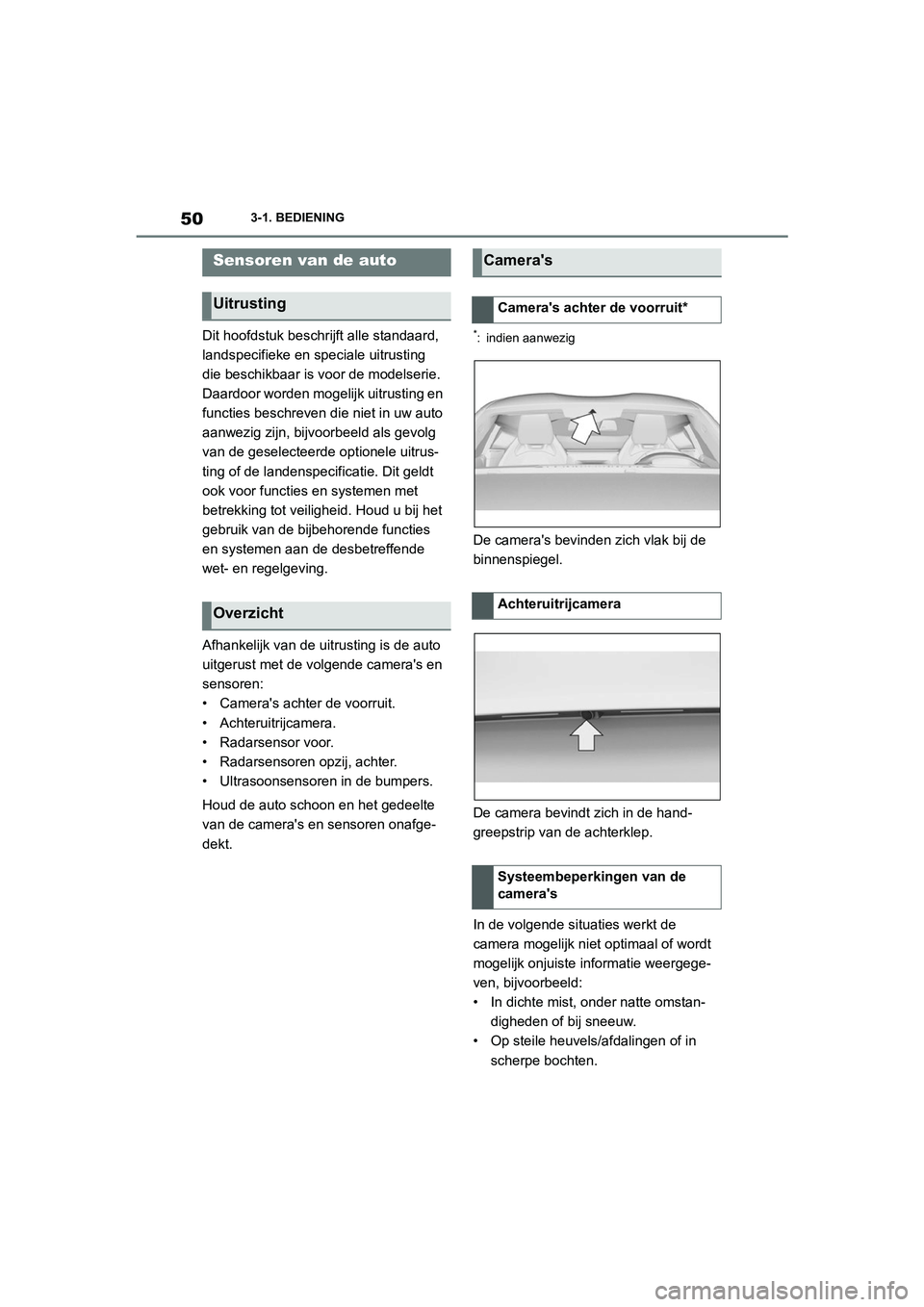 50

3-1. BEDIENING

Sensoren van de auto

Uitrusting

Dit hoofdstuk beschrijft alle standaard, landspecifieke en speciale uitrusting die beschikbaar is voor de modelserie. Daardoor worden mogelijk uitrusting en functies beschreven die niet in uw auto aanwezig zijn, bijvoorbeeld als gevolg van de geselecteerde optionele uitrusting of de landenspecificatie. Dit geldt ook voor functies en systemen met betrekking tot veiligheid. Houd u bij het gebruik van de bijbehorende functies en systemen aan de desbetreffende wet- en regelgeving.

Overzicht

Afhankelijk van de uitrusting is de auto uitgerust met de volgende camera's en sensoren:
• Camera's achter de voorruit.
• Achteruitrijcamera.
• Radarsensor voor.
• Radarsensoren opzij, achter.
• Ultrasoonsensoren in de bumpers.

Houd de auto schoon en het gedeelte van de camera's en sensoren onafgedekt.

Camera's

Camera's achter de voorruit*

*: indien aanwezig

De camera's bevinden zich vlak bij de binnenspiegel.

Achteruitrijcamera

De camera bevindt zich in de handgreepstrip van de achterklep.

Systeembeperkingen van de camera's

In de volgende situaties werkt de camera mogelijk niet optimaal of wordt mogelijk onjuiste informatie weergegeven, bijvoorbeeld:
• In dichte mist, onder natte omstandigheden of bij sneeuw.
• Op steile heuvels/afdalingen of in scherpe bochten.

carmanualsonline.info