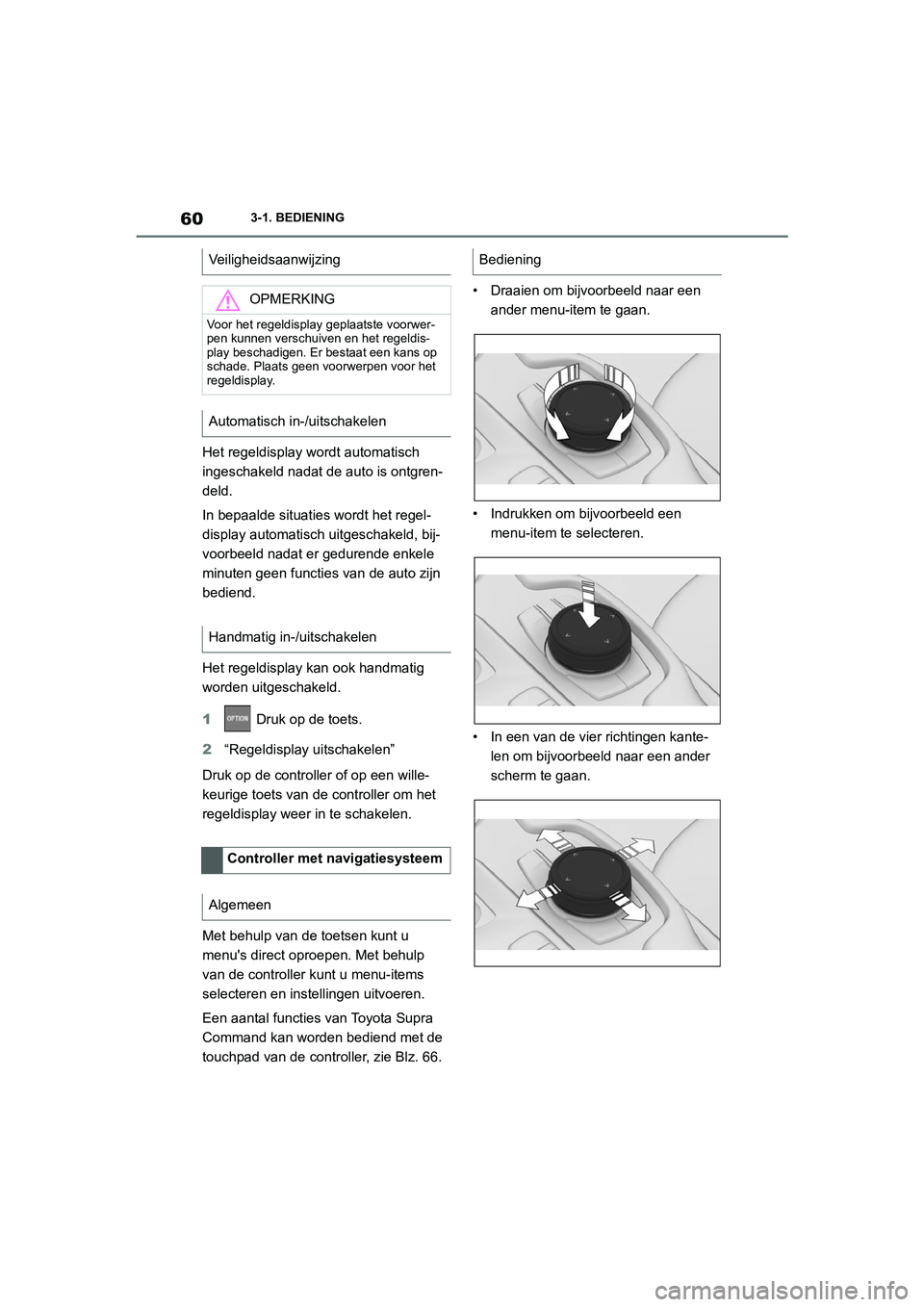 60 3-1. BEDIENING

Veiligheidsaanwijzing

OPMERKING

Voor het regeldisplay geplaatste voorwerpen kunnen verschuiven en het regeldisplay beschadigen. Er bestaat een kans op schade. Plaats geen voorwerpen voor het regeldisplay.

Automatisch in-/uitschakelen

Het regeldisplay wordt automatisch ingeschakeld nadat de auto is ontgrendeld.

In bepaalde situaties wordt het regeldisplay automatisch uitgeschakeld, bijvoorbeeld nadat er gedurende enkele minuten geen functies van de auto zijn bediend.

Handmatig in-/uitschakelen

Het regeldisplay kan ook handmatig worden uitgeschakeld.

1 OPTION Druk op de toets.

2 “Regeldisplay uitschakelen”

Druk op de controller of op een willekeurige toets van de controller om het regeldisplay weer in te schakelen.

Controller met navigatiesysteem

Algemeen

Met behulp van de toetsen kunt u menu's direct oproepen. Met behulp van de controller kunt u menu-items selecteren en instellingen uitvoeren.

Een aantal functies van Toyota Supra Command kan worden bediend met de touchpad van de controller, zie Blz. 66.

Bediening

• Draaien om bijvoorbeeld naar een ander menu-item te gaan.

• Indrukken om bijvoorbeeld een menu-item te selecteren.

• In een van de vier richtingen kantelen om bijvoorbeeld naar een ander scherm te gaan.

carmanualsonline.info