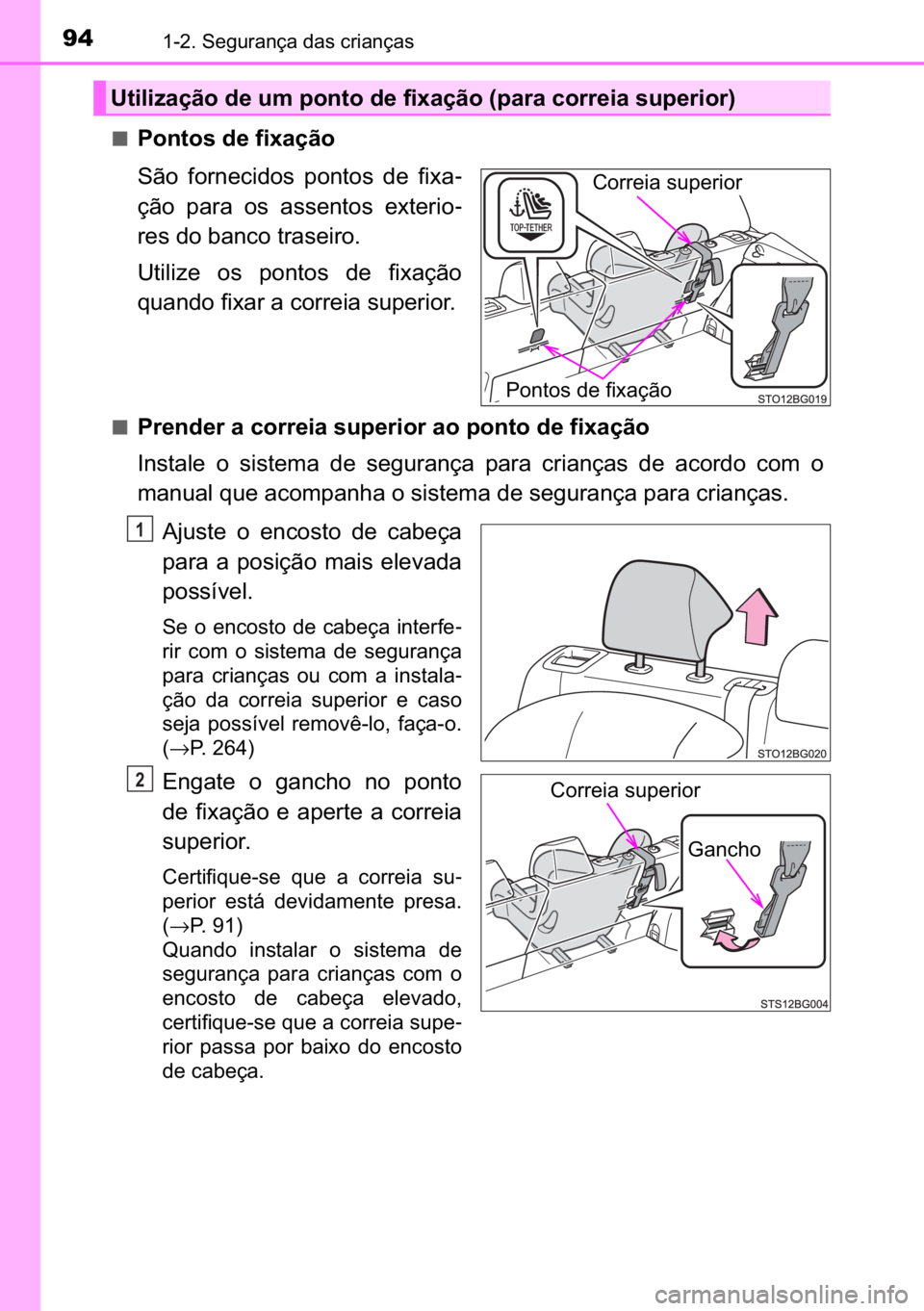 94 1-2. Segurança das crianças

Utilização de um ponto de fixação (para correia superior)

■ Pontos de fixação

São fornecidos pontos de fixação para os assentos exteriores do banco traseiro.

Utilize os pontos de fixação quando fixar a correia superior.

TOP-TETHER

Correia superior

Pontos de fixação

STO12BG019

■ Prender a correia superior ao ponto de fixação

Instale o sistema de segurança para crianças de acordo com o manual que acompanha o sistema de segurança para crianças.

1 Ajuste o encosto de cabeça para a posição mais elevada possível.

Se o encosto de cabeça interferir com o sistema de segurança para crianças ou com a instalação da correia superior e caso seja possível removê-lo, faça-o. (→P. 264)

STO12BG020

2 Engate o gancho no ponto de fixação e aperte a correia superior.

Certifique-se que a correia superior está devidamente presa. (→P. 91)
Quando instalar o sistema de segurança para crianças com o encosto de cabeça elevado, certifique-se que a correia superior passa por baixo do encosto de cabeça.

Correia superior

Gancho

STS12BG004

carmanualsonline.info